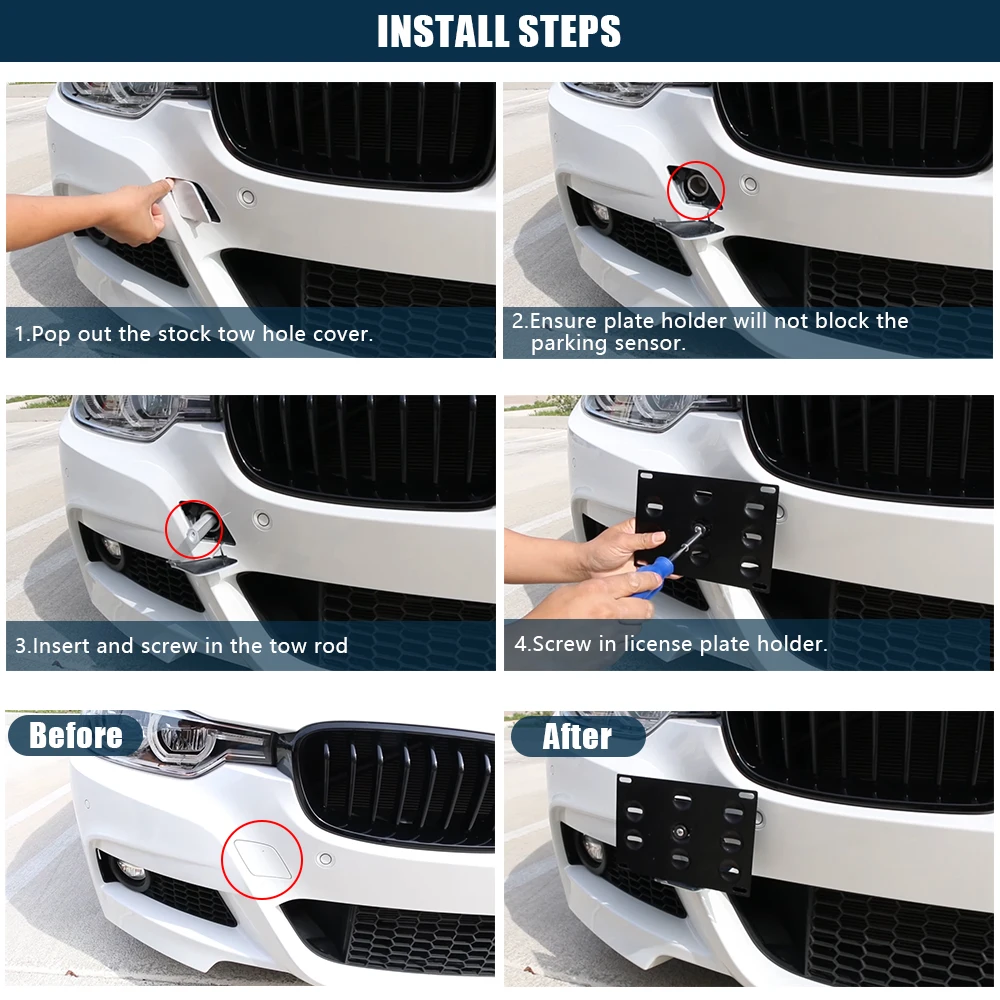 INSTALL STEPS

1.Pop out the stock tow hole cover.

2.Ensure plate holder will not block the parking sensor.

3.Insert and screw in the tow rod

4.Screw in license plate holder.

Before

After