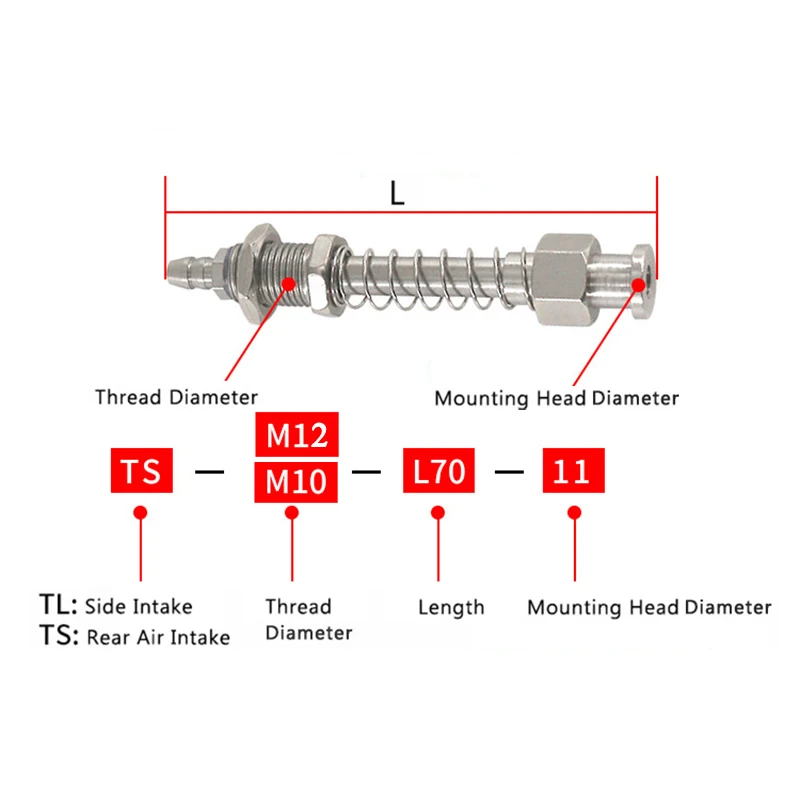 L

Thread Diameter

Mounting Head Diameter

TS — M12
M10 — L70 — 11

TL: Side Intake
TS: Rear Air Intake

Thread Diameter

Length

Mounting Head Diameter