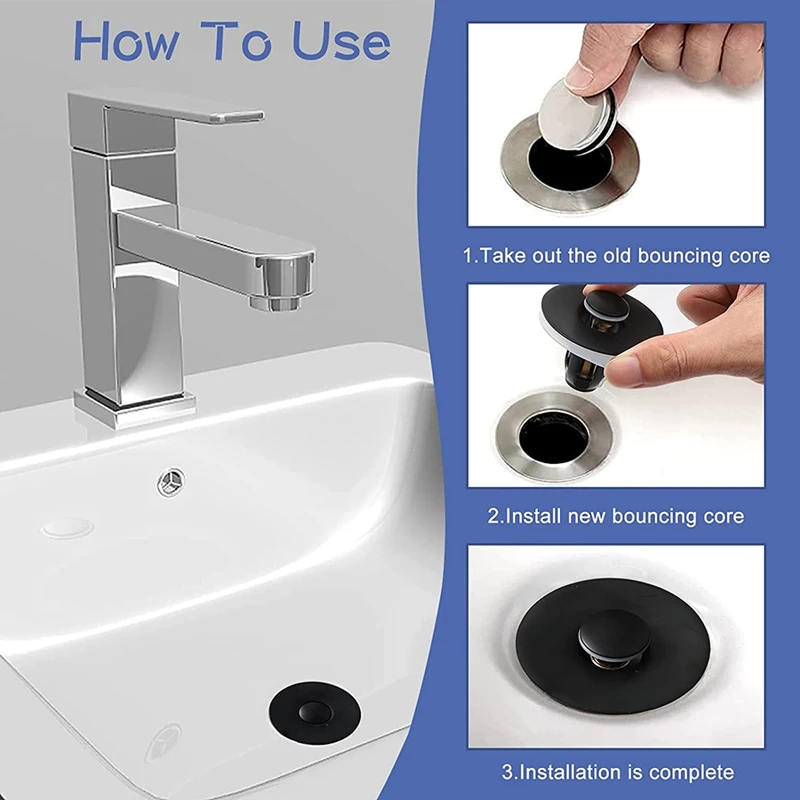 How To Use

1.Take out the old bouncing core

2.Install new bouncing core

3.Installation is complete