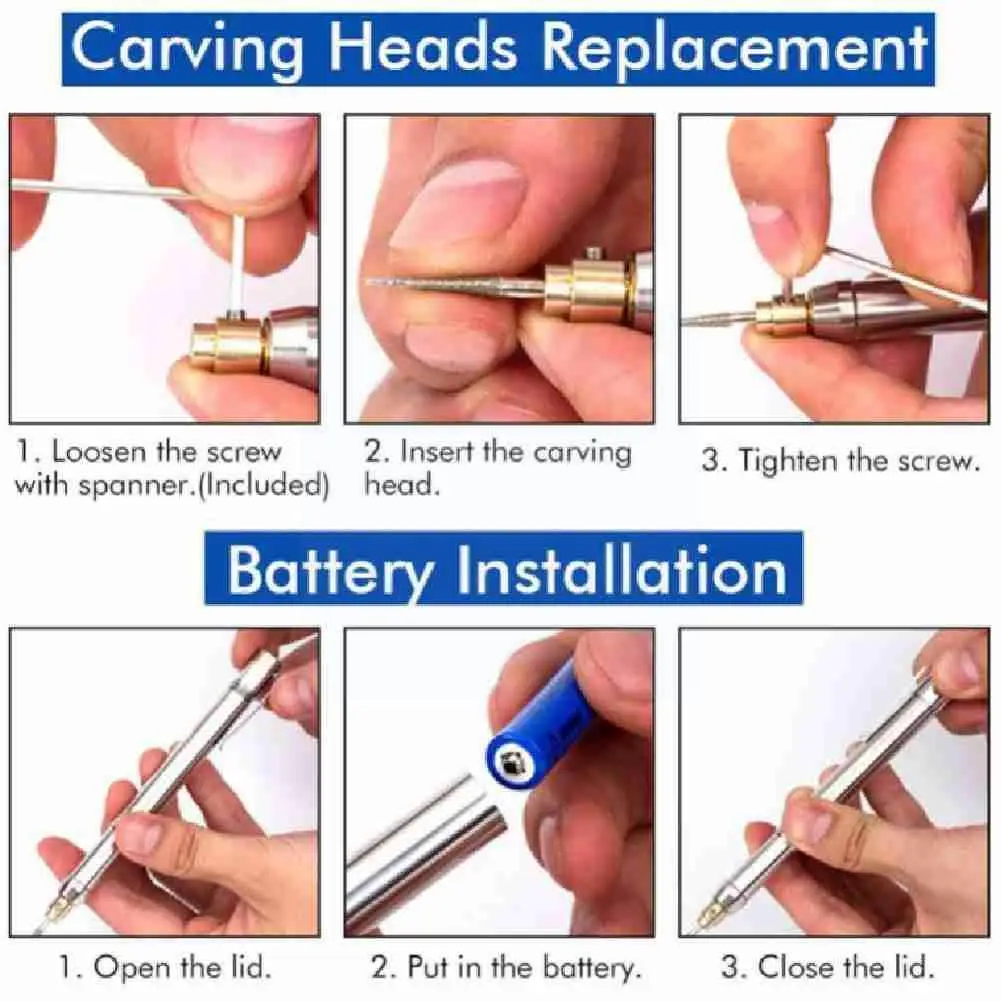 Carving Heads Replacement

1. Loosen the screw with spanner.(Included)

2. Insert the carving head.

3. Tighten the screw.

Battery Installation

1. Open the lid.

2. Put in the battery.

3. Close the lid.