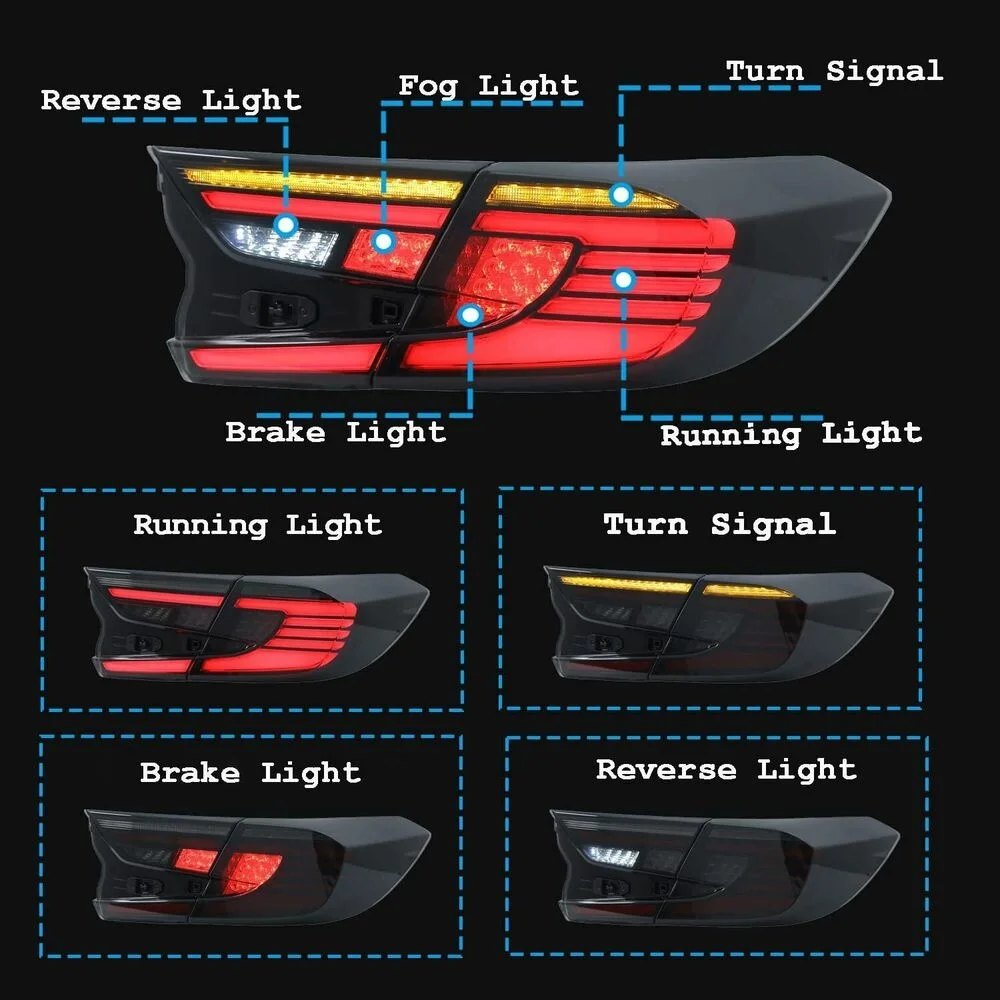 Reverse Light
Fog Light
Turn Signal
Brake Light
Running Light

Running Light
Turn Signal
Brake Light
Reverse Light