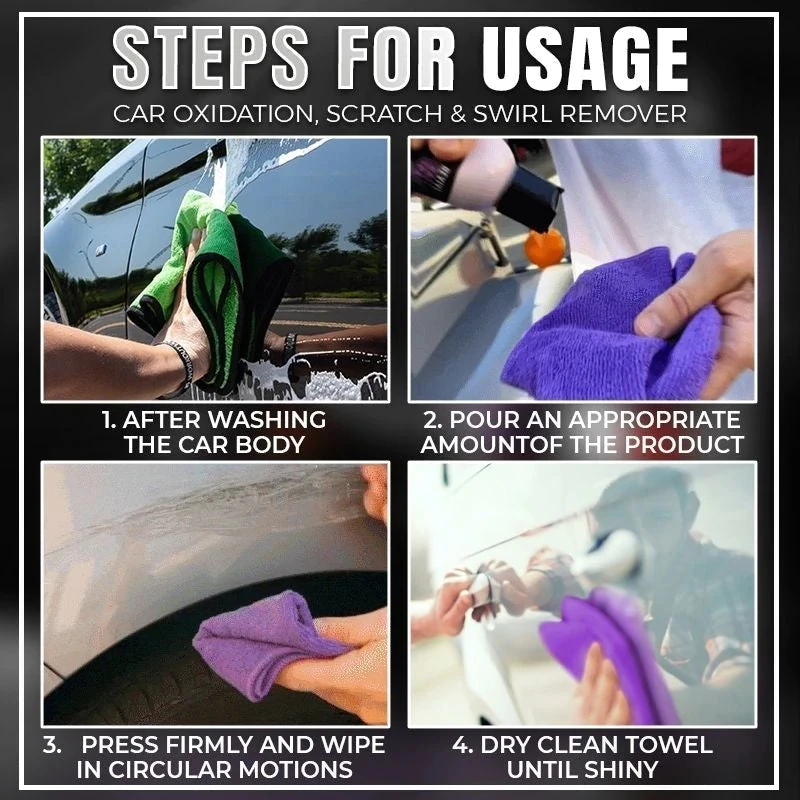 STEPS FOR USAGE
CAR OXIDATION, SCRATCH & SWIRL REMOVER

1. AFTER WASHING THE CAR BODY

2. POUR AN APPROPRIATE AMOUNTOF THE PRODUCT

3. PRESS FIRMLY AND WIPE IN CIRCULAR MOTIONS

4. DRY CLEAN TOWEL UNTIL SHINY