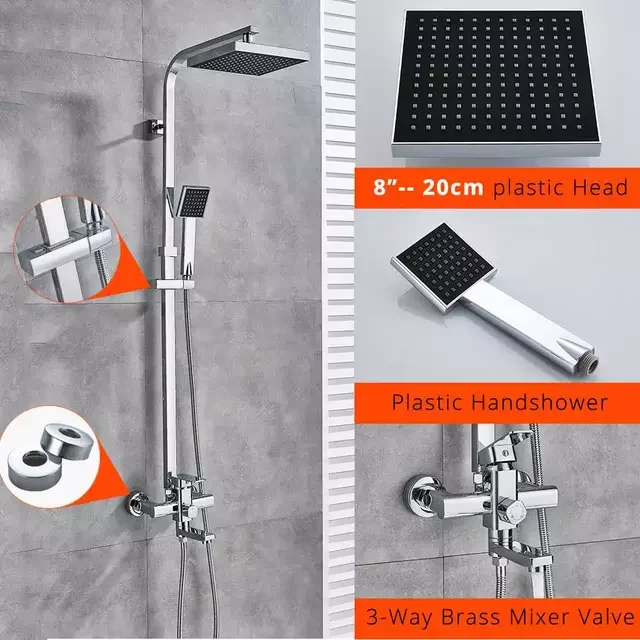 8”-- 20cm plastic Head

Plastic Handshower

3-Way Brass Mixer Valve