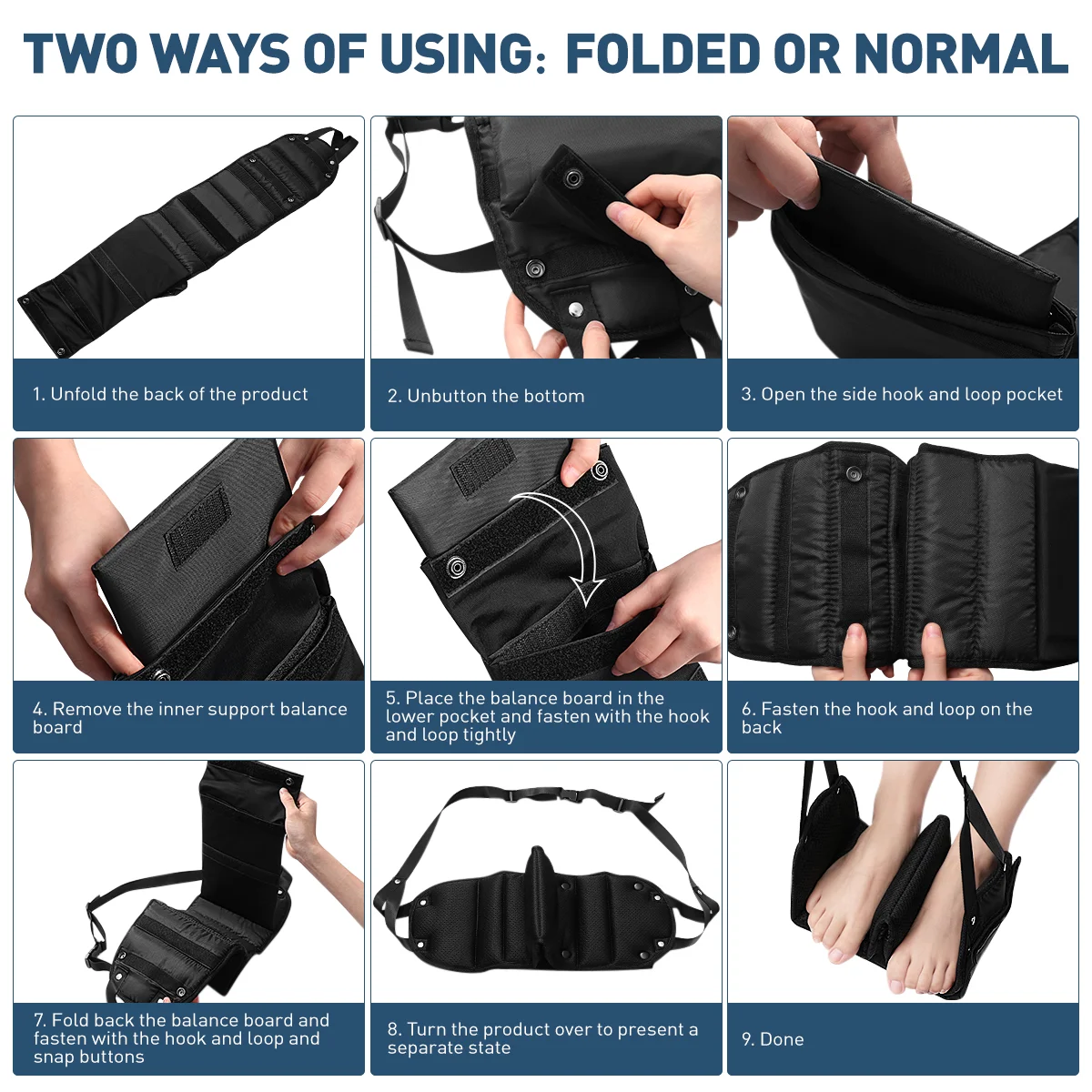 TWO WAYS OF USING: FOLDED OR NORMAL

1. Unfold the back of the product

2. Unbutton the bottom

3. Open the side hook and loop pocket

4. Remove the inner support balance board

5. Place the balance board in the lower pocket and fasten with the hook and loop tightly

6. Fasten the hook and loop on the back

7. Fold back the balance board and fasten with the hook and loop and snap buttons

8. Turn the product over to present a separate state

9. Done