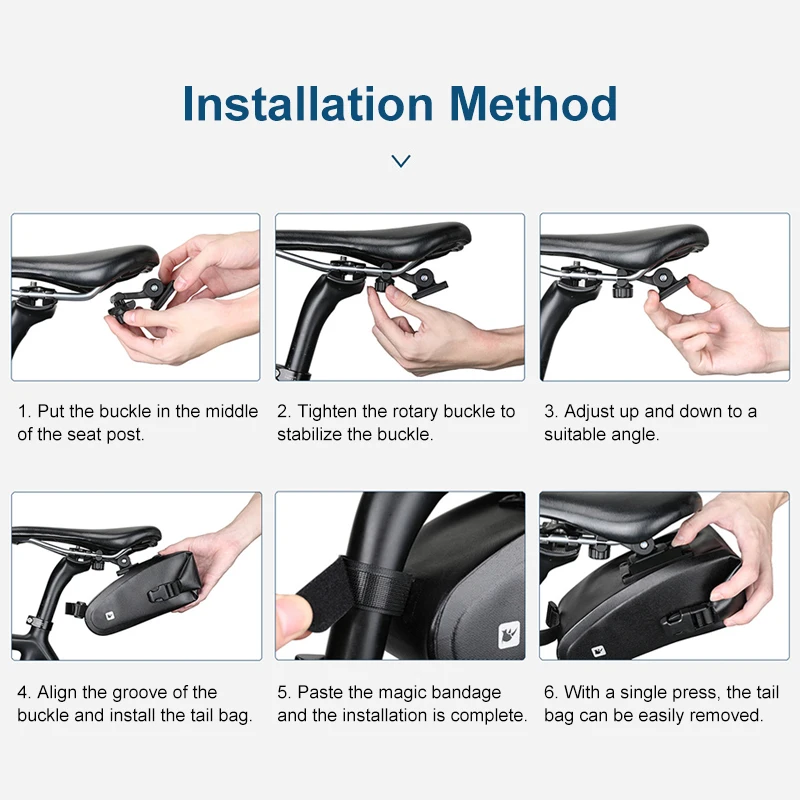 Installation Method

1. Put the buckle in the middle of the seat post.

2. Tighten the rotary buckle to stabilize the buckle.

3. Adjust up and down to a suitable angle.

4. Align the groove of the buckle and install the tail bag.

5. Paste the magic bandage and the installation is complete.

6. With a single press, the tail bag can be easily removed.