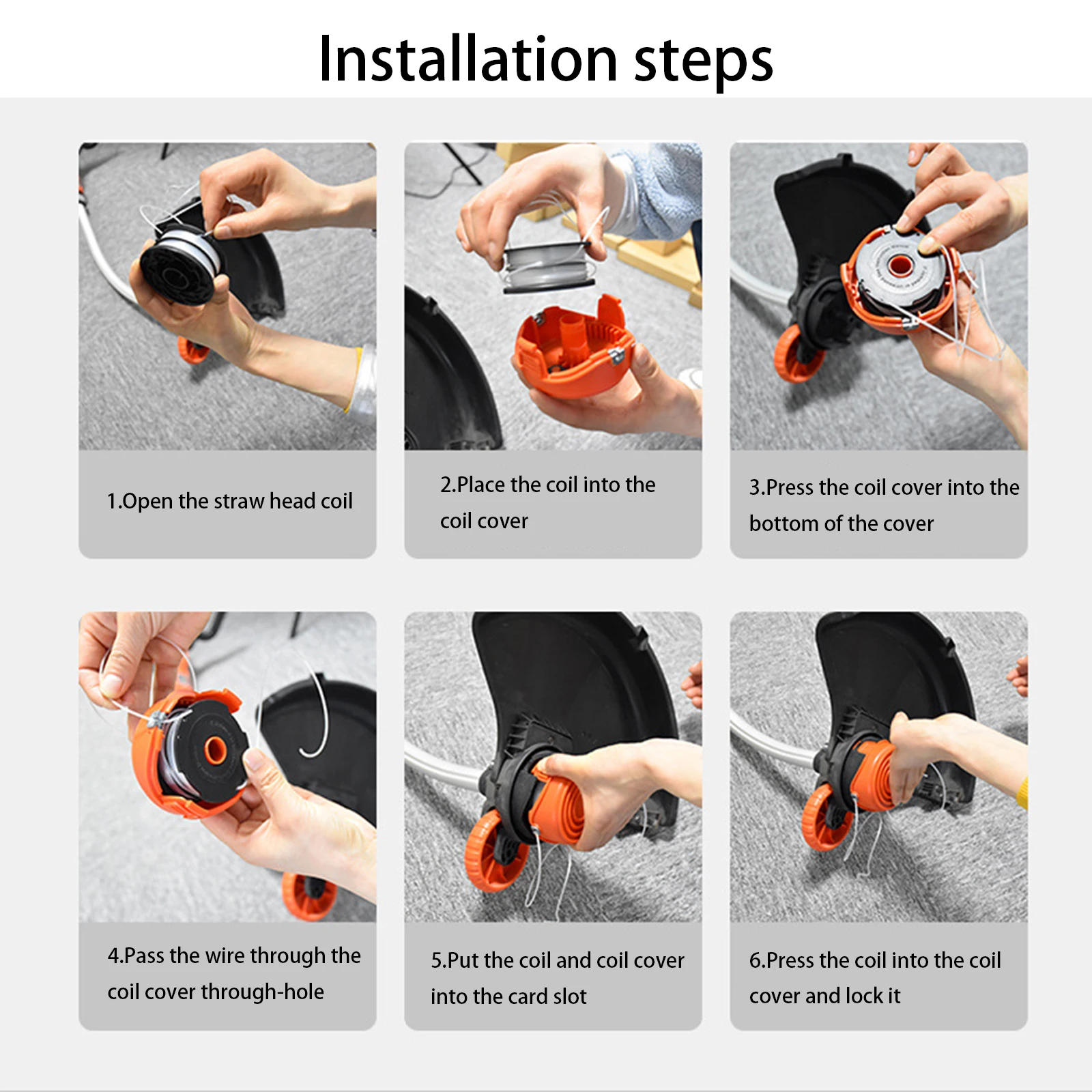 Installation steps

1.Open the straw head coil

2.Place the coil into the coil cover

3.Press the coil cover into the bottom of the cover

4.Pass the wire through the coil cover through-hole

5.Put the coil and coil cover into the card slot

6.Press the coil into the coil cover and lock it