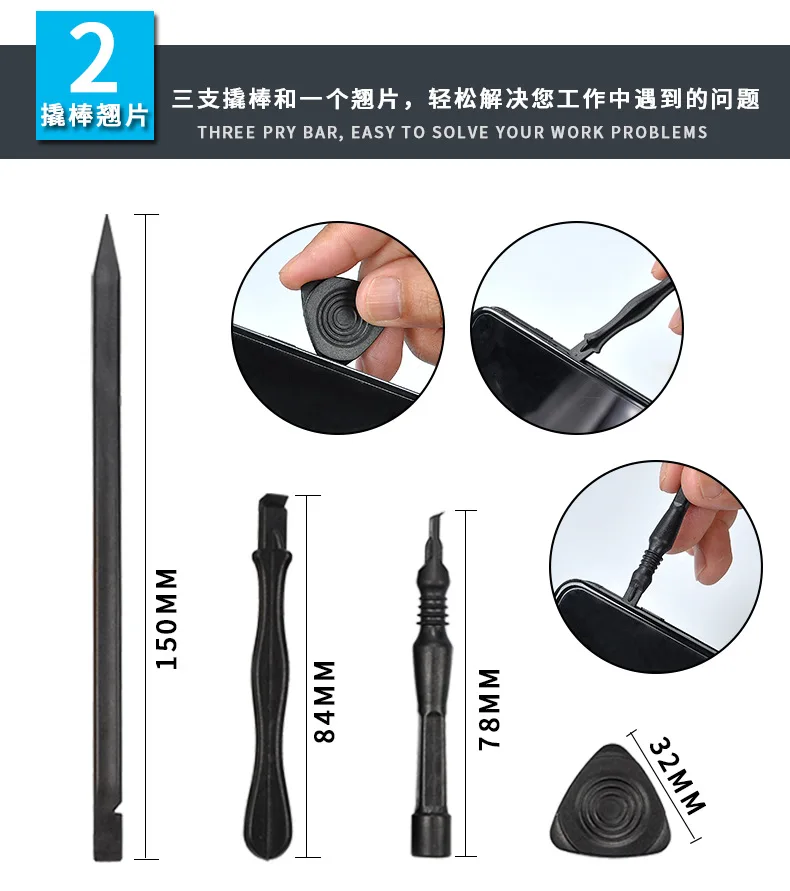 2
撬棒翘片

三支撬棒和一个翘片，轻松解决您工作中遇到的问题
THREE PRY BAR, EASY TO SOLVE YOUR WORK PROBLEMS

150MM

84MM

78MM

32MM