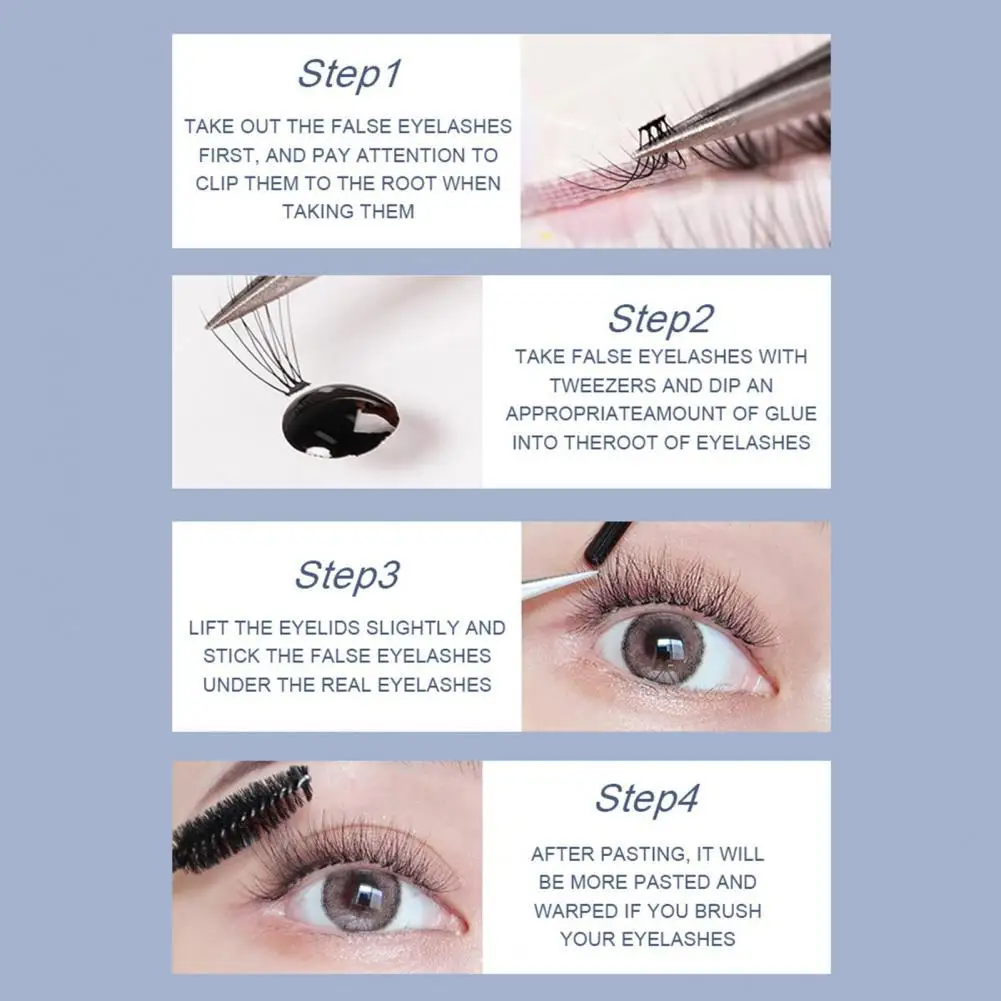 Step1

TAKE OUT THE FALSE EYELASHES FIRST, AND PAY ATTENTION TO CLIP THEM TO THE ROOT WHEN TAKING THEM

Step2

TAKE FALSE EYELASHES WITH TWEEZERS AND DIP AN APPROPRIATEAMOUNT OF GLUE INTO THEROOT OF EYELASHES

Step3

LIFT THE EYELIDS SLIGHTLY AND STICK THE FALSE EYELASHES UNDER THE REAL EYELASHES

Step4

AFTER PASTING, IT WILL BE MORE PASTED AND WARPED IF YOU BRUSH YOUR EYELASHES