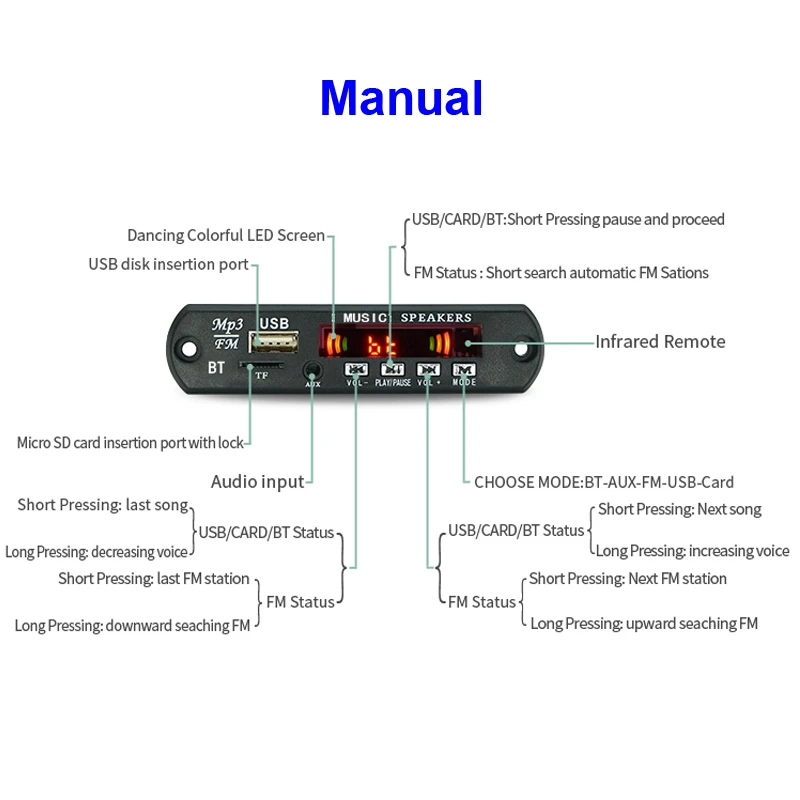 Manual

Dancing Colorful LED Screen

USB disk insertion port

USB/CARD/BT:Short Pressing pause and proceed

FM Status : Short search automatic FM Sations

Mp3
FM
USB
BT
TF
AUX
MUSIC SPEAKERS
bt
VOL-
PLAY/PAUSE
VOL+
MODE

Infrared Remote

Micro SD card insertion port with lock

Audio input

CHOOSE MODE:BT-AUX-FM-USB-Card

Short Pressing: last song
Long Pressing: decreasing voice
USB/CARD/BT Status

Short Pressing: last FM station
Long Pressing: downward seaching FM
FM Status

USB/CARD/BT Status
Short Pressing: Next song
Long Pressing: increasing voice

FM Status
Short Pressing: Next FM station
Long Pressing: upward seaching FM