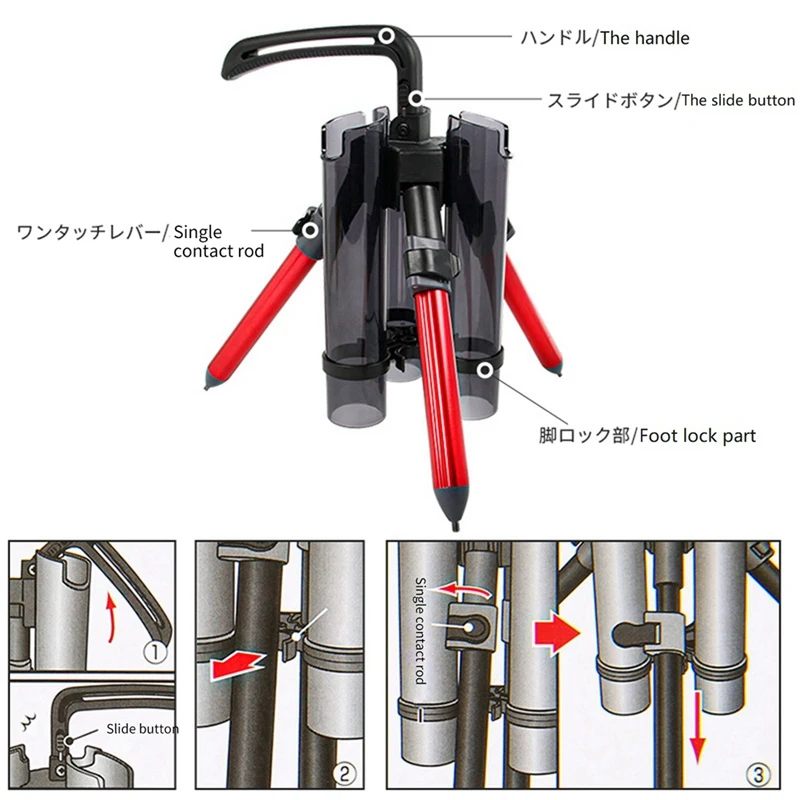 ハンドル/The handle

スライドボタン/The slide button

ワンタッチレバー/ Single contact rod

脚ロック部/Foot lock part

①

Slide button

②

Single contact rod

③