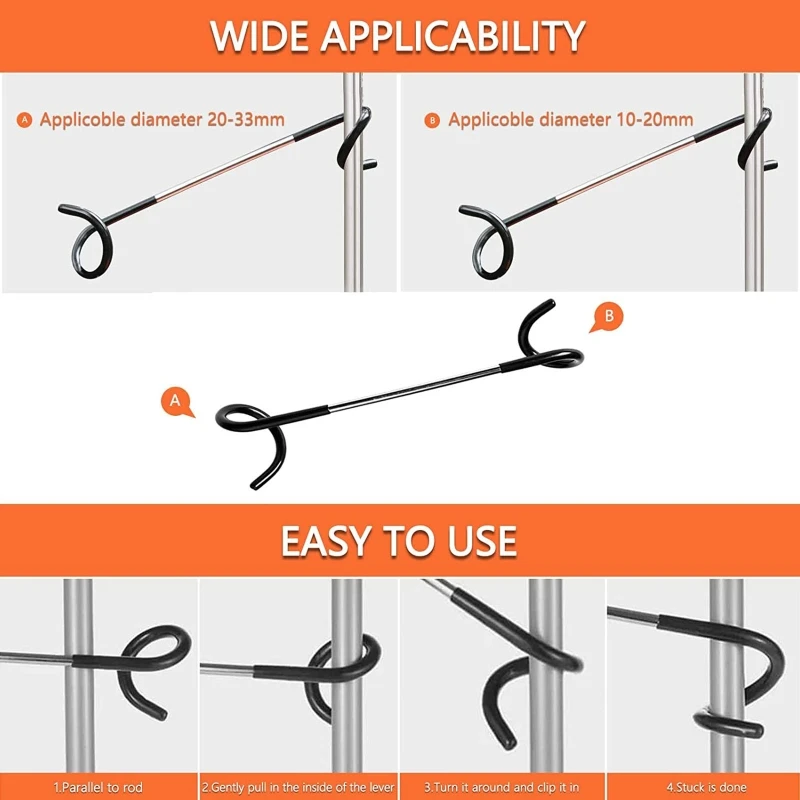 WIDE APPLICABILITY

A Applicoble diameter 20-33mm

B Applicoble diameter 10-20mm

B

A

EASY TO USE

1.Parallel to rod

2.Gently pull in the inside of the lever

3.Turn it around and clip it in

4.Stuck is done