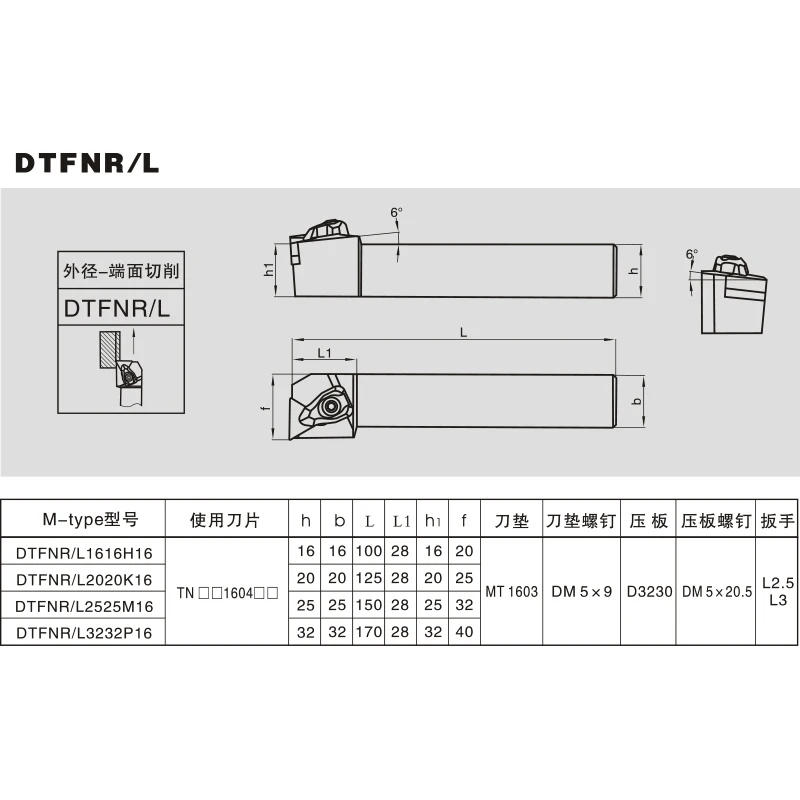 DTFNR/L

外径-端面切削

DTFNR/L

6°

h1

h

6°

L

L1

f

b

| M-type型号 | 使用刀片 | h | b | L | L1 | h1 | f | 刀垫 | 刀垫螺钉 | 压 板 | 压板螺钉 | 扳手 |
|---|---|---|---|---|---|---|---|---|---|---|---|---|
| DTFNR/L1616H16 | TN□□1604□□ | 16 | 16 | 100 | 28 | 16 | 20 | MT 1603 | DM 5×9 | D3230 | DM 5×20.5 | L2.5 L3 |
| DTFNR/L2020K16 | | 20 | 20 | 125 | 28 | 20 | 25 | | | | | |
| DTFNR/L2525M16 | | 25 | 25 | 150 | 28 | 25 | 32 | | | | | |
| DTFNR/L3232P16 | | 32 | 32 | 170 | 28 | 32 | 40 | | | | | |