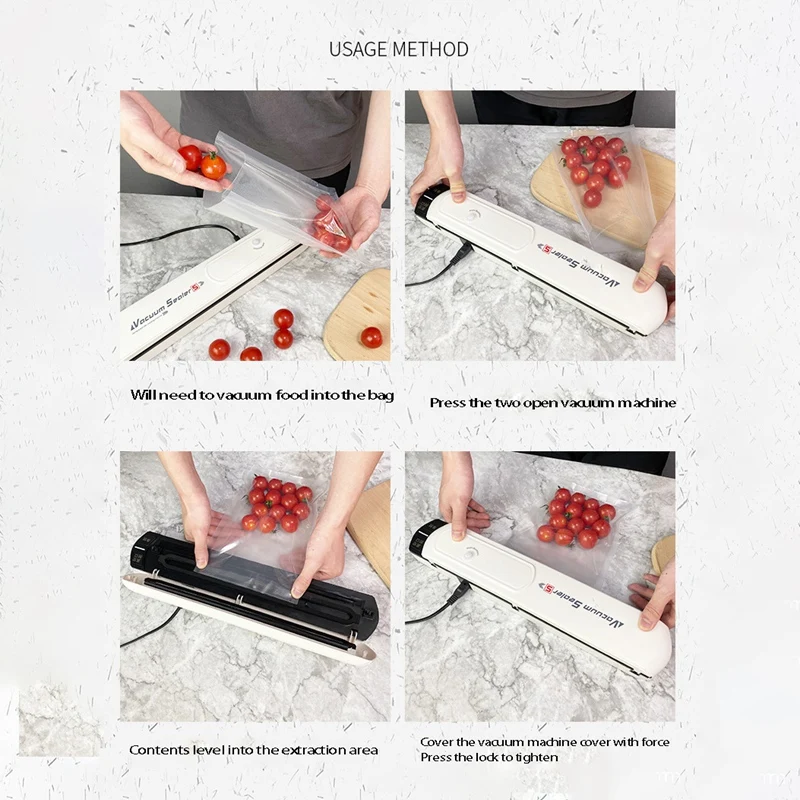 USAGE METHOD

Vacuum Sealer S

Will need to vacuum food into the bag

Vacuum Sealer S

Press the two open vacuum machine

Contents level into the extraction area

Vacuum Sealer S

Cover the vacuum machine cover with force
Press the lock to tighten