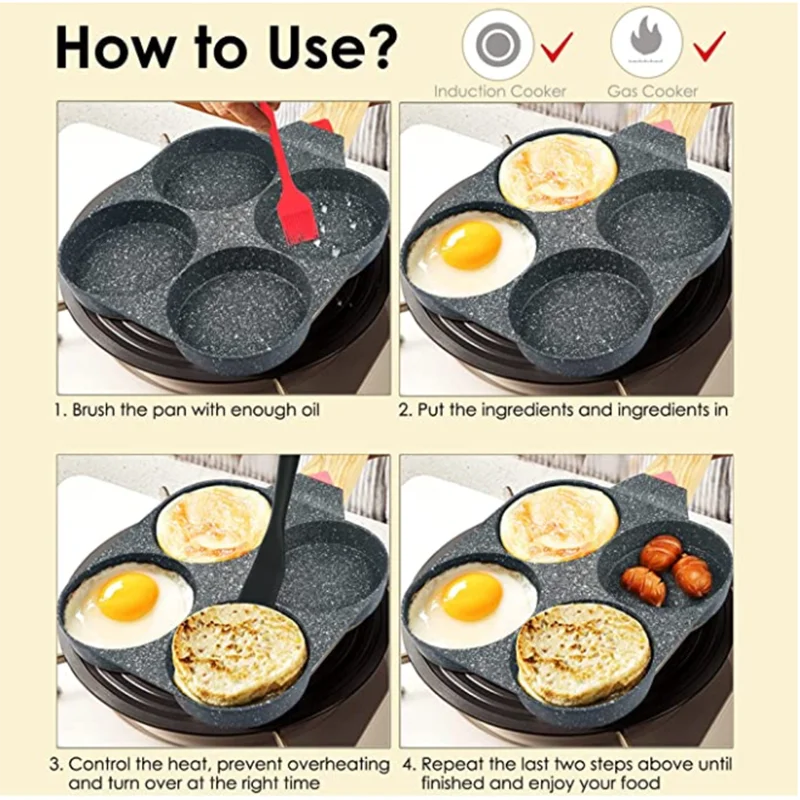 How to Use?

Induction Cooker

Gas Cooker

1. Brush the pan with enough oil

2. Put the ingredients and ingredients in

3. Control the heat, prevent overheating and turn over at the right time

4. Repeat the last two steps above until finished and enjoy your food