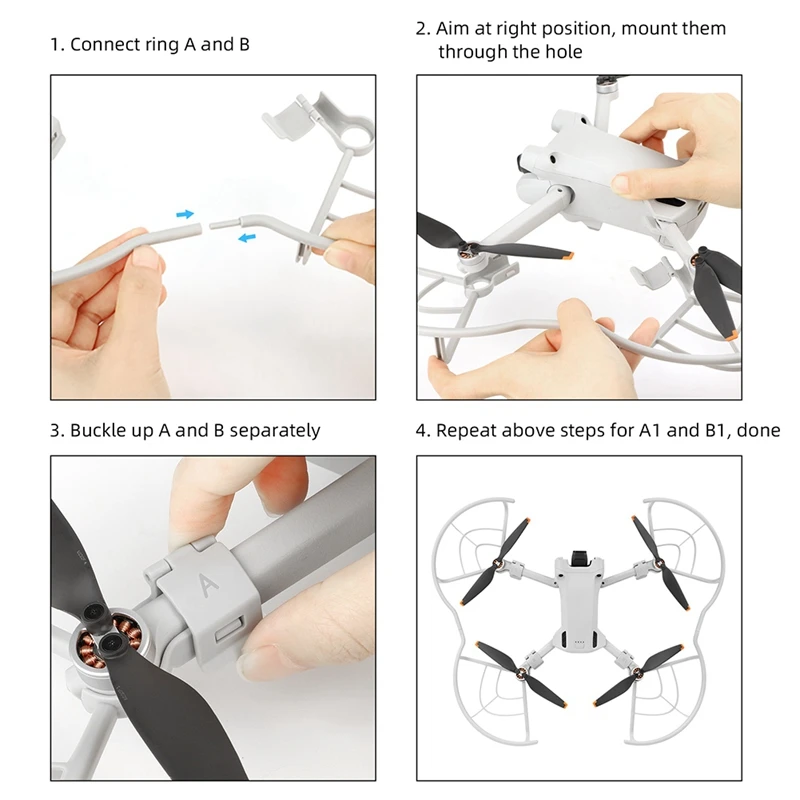 1. Connect ring A and B

2. Aim at right position, mount them through the hole

3. Buckle up A and B separately

A

4. Repeat above steps for A1 and B1, done