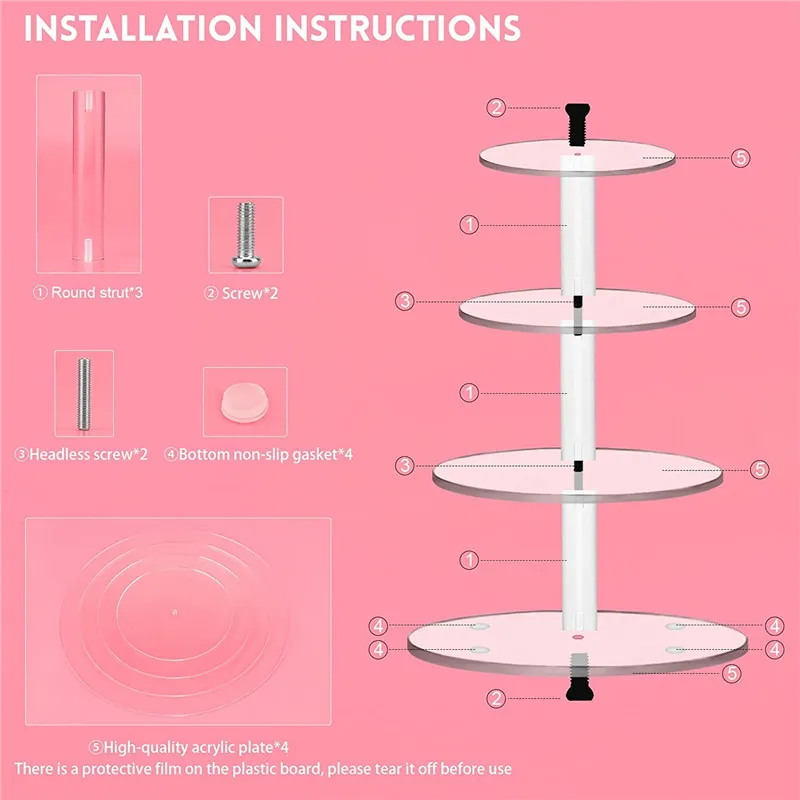 INSTALLATION INSTRUCTIONS

① Round strut*3

② Screw*2

③Headless screw*2

④Bottom non-slip gasket*4

⑤High-quality acrylic plate*4

There is a protective film on the plastic board, please tear it off before use

②

⑤

①

③

⑤

①

③

⑤

①

④

④

④

④

⑤

②