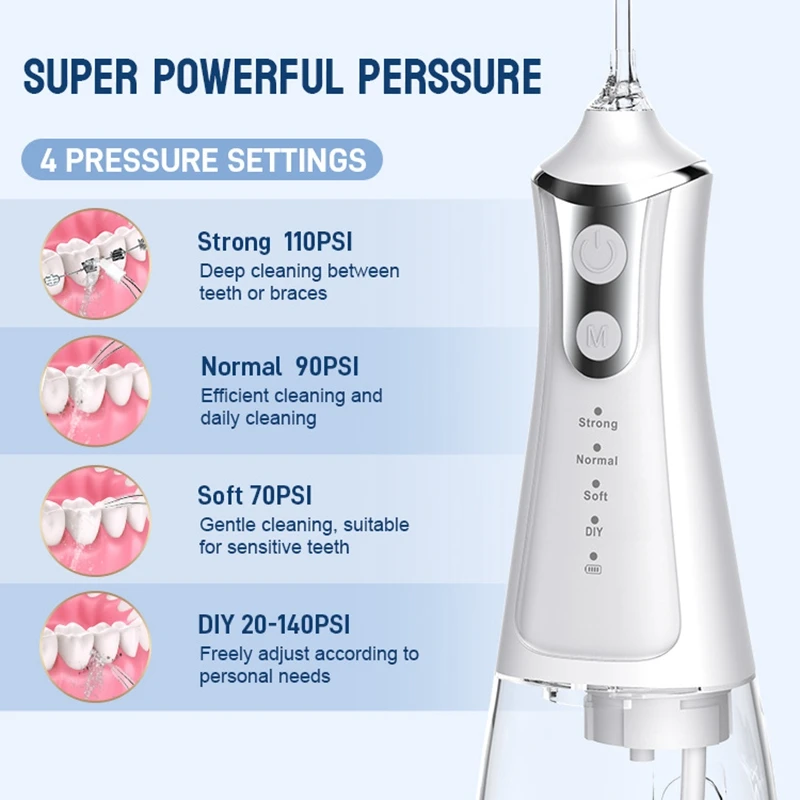 SUPER POWERFUL PERSSURE

4 PRESSURE SETTINGS

Strong 110PSI
Deep cleaning between teeth or braces

Normal 90PSI
Efficient cleaning and daily cleaning

Soft 70PSI
Gentle cleaning, suitable for sensitive teeth

DIY 20-140PSI
Freely adjust according to personal needs

M

Strong
Normal
Soft
DIY