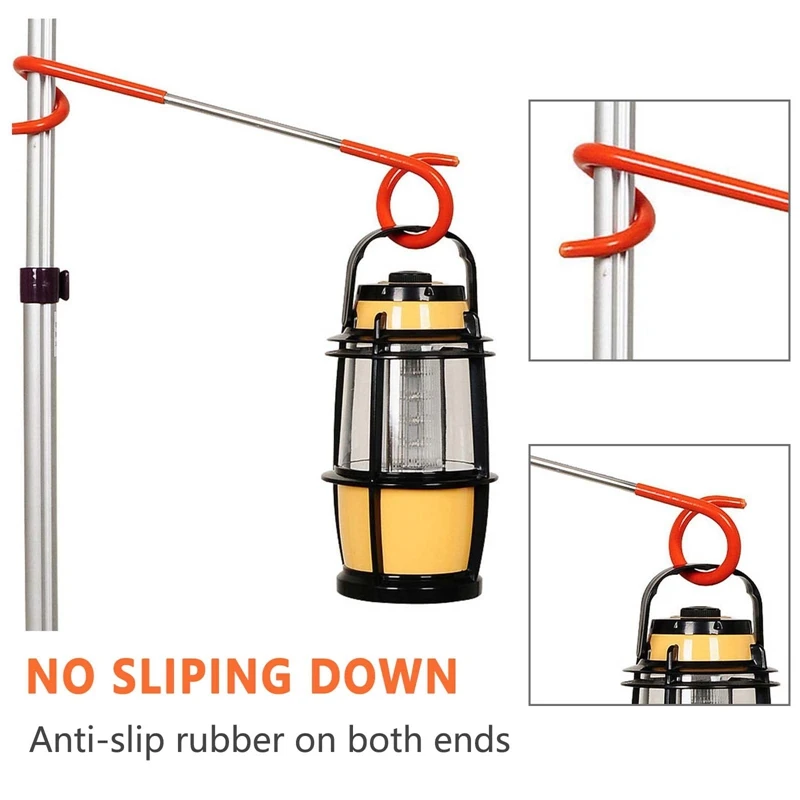 NO SLIPING DOWN

Anti-slip rubber on both ends