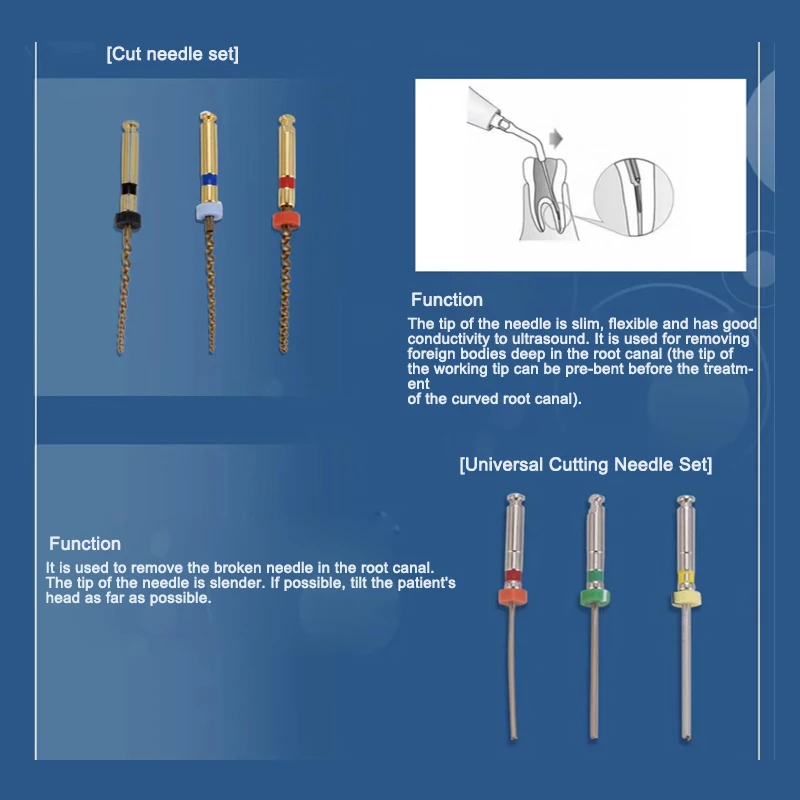 [Cut needle set]

Function

The tip of the needle is slim, flexible and has good conductivity to ultrasound. It is used for removing foreign bodies deep in the root canal (the tip of the working tip can be pre-bent before the treatment
of the curved root canal).

[Universal Cutting Needle Set]

Function

It is used to remove the broken needle in the root canal. The tip of the needle is slender. If possible, tilt the patient's head as far as possible.