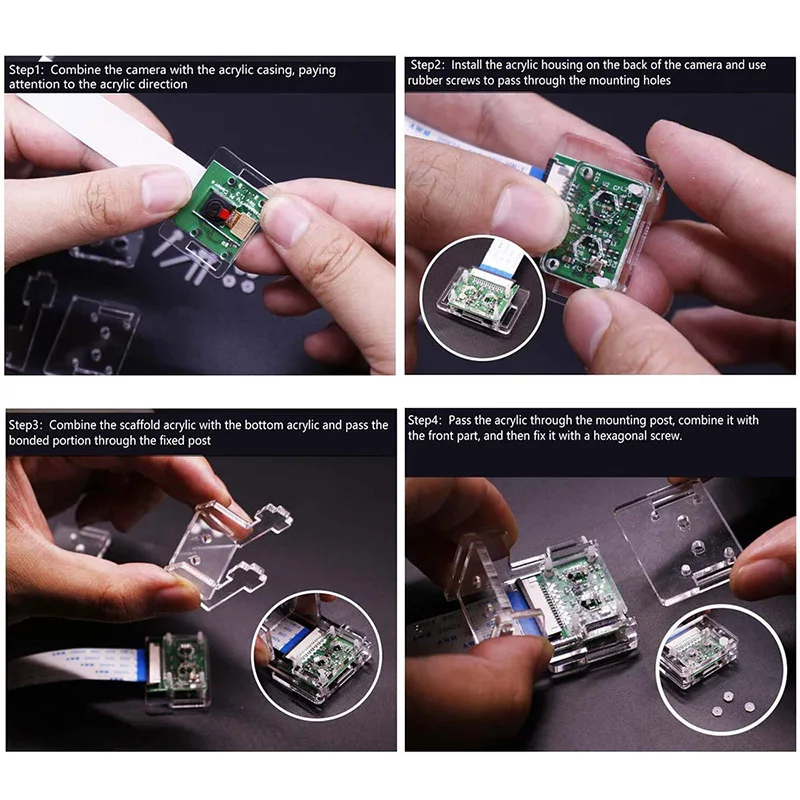 Step1: Combine the camera with the acrylic casing, paying attention to the acrylic direction

Step2: Install the acrylic housing on the back of the camera and use rubber screws to pass through the mounting holes

Step3: Combine the scaffold acrylic with the bottom acrylic and pass the bonded portion through the fixed post

Step4: Pass the acrylic through the mounting post, combine it with the front part, and then fix it with a hexagonal screw.