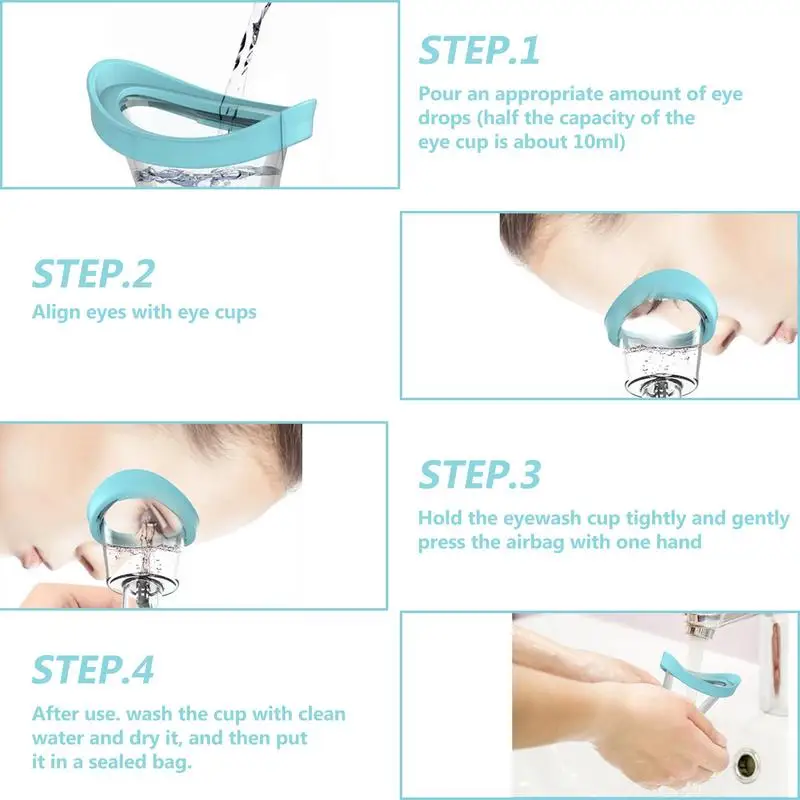 STEP.1
Pour an appropriate amount of eye drops (half the capacity of the eye cup is about 10ml)

STEP.2
Align eyes with eye cups

STEP.3
Hold the eyewash cup tightly and gently press the airbag with one hand

STEP.4
After use. wash the cup with clean water and dry it, and then put it in a sealed bag.