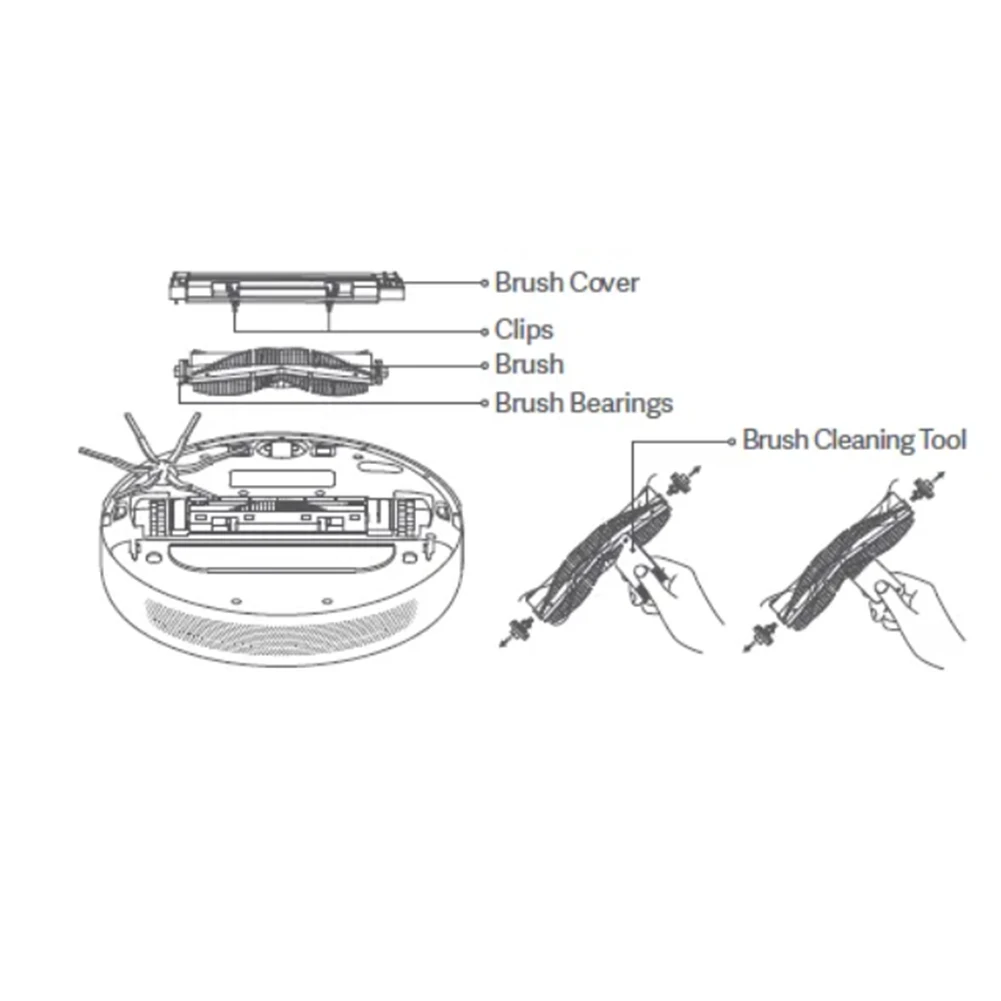 Brush Cover
Clips
Brush
Brush Bearings
Brush Cleaning Tool