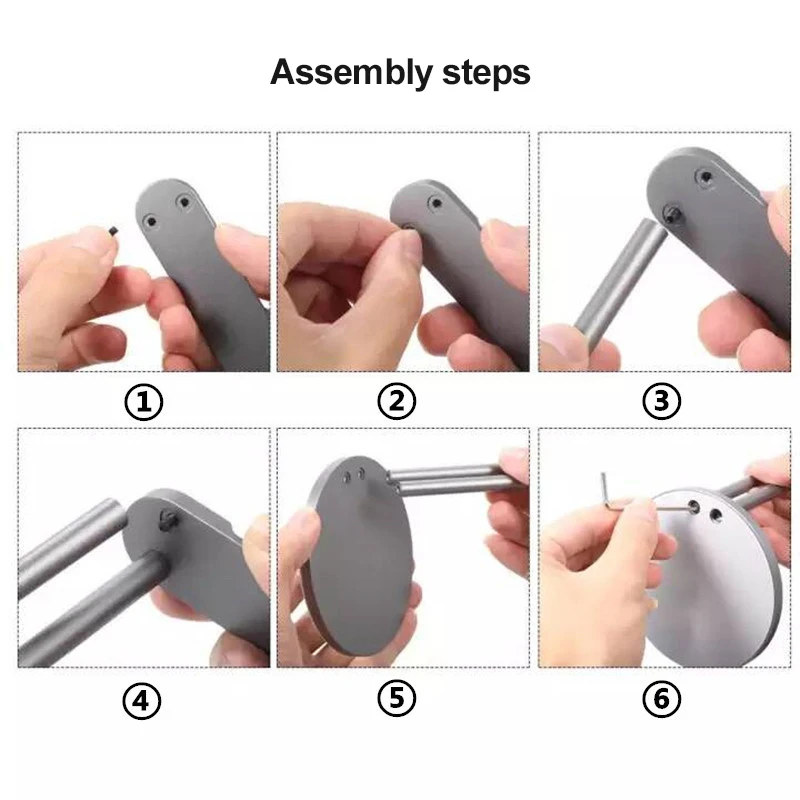 Assembly steps

①

②

③

④

⑤

⑥