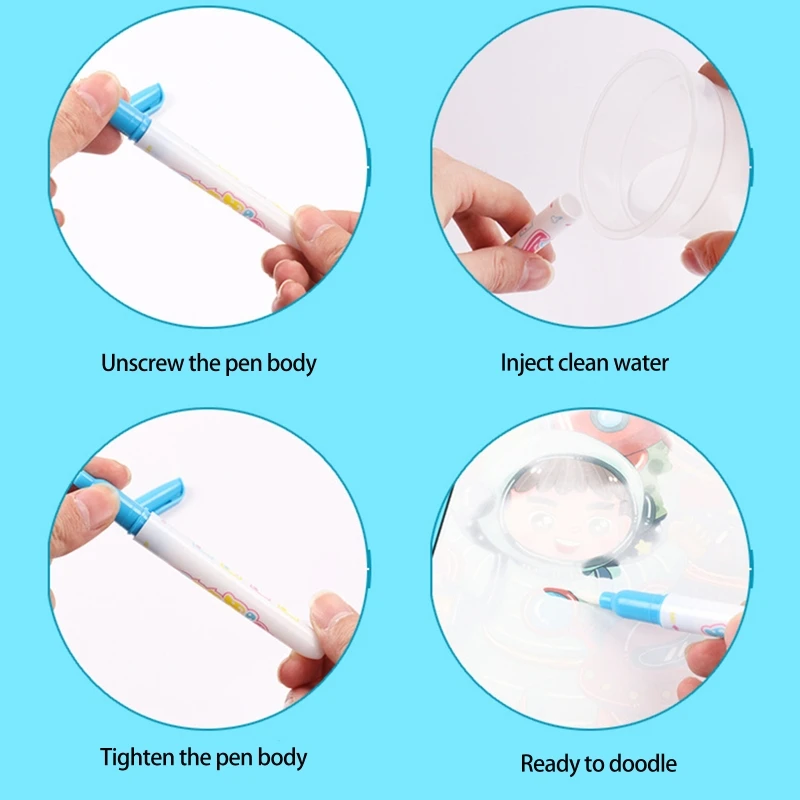 Unscrew the pen body

Inject clean water

Tighten the pen body

Ready to doodle