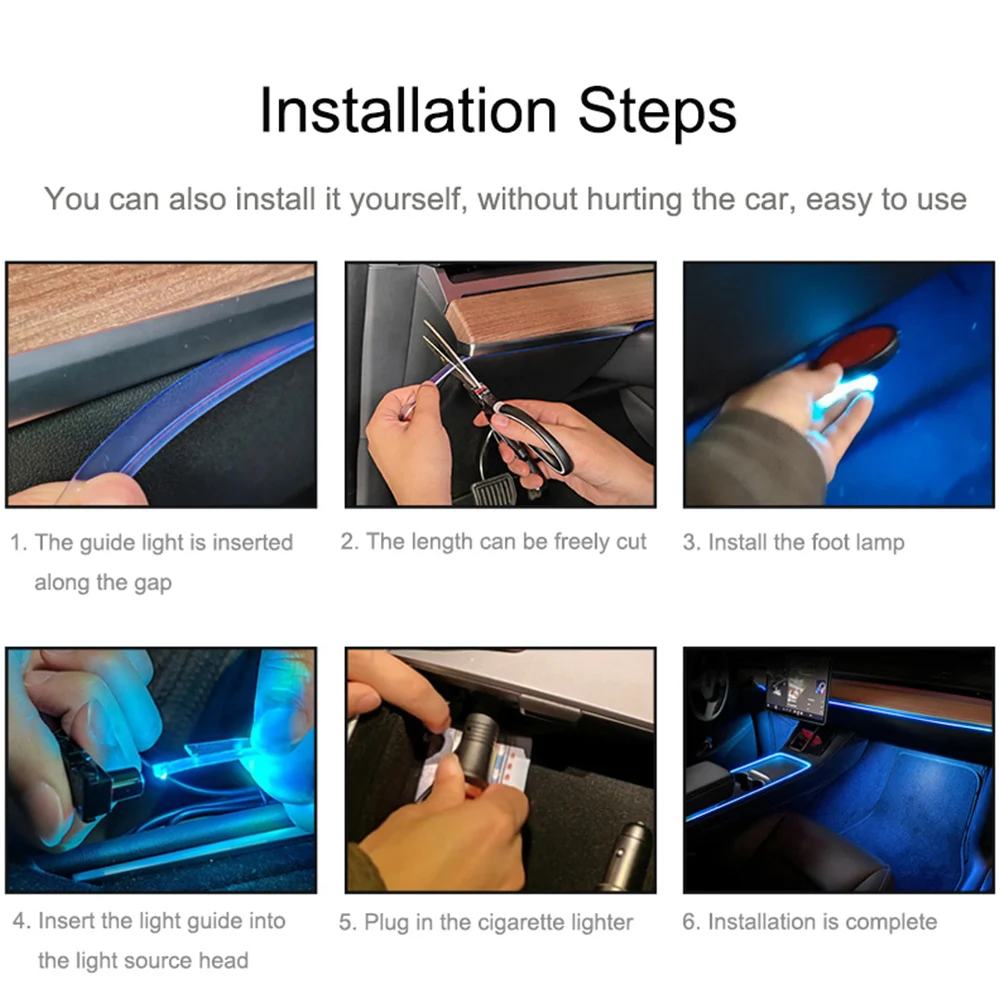 Installation Steps

You can also install it yourself, without hurting the car, easy to use

1. The guide light is inserted along the gap

2. The length can be freely cut

3. Install the foot lamp

4. Insert the light guide into the light source head

5. Plug in the cigarette lighter

6. Installation is complete