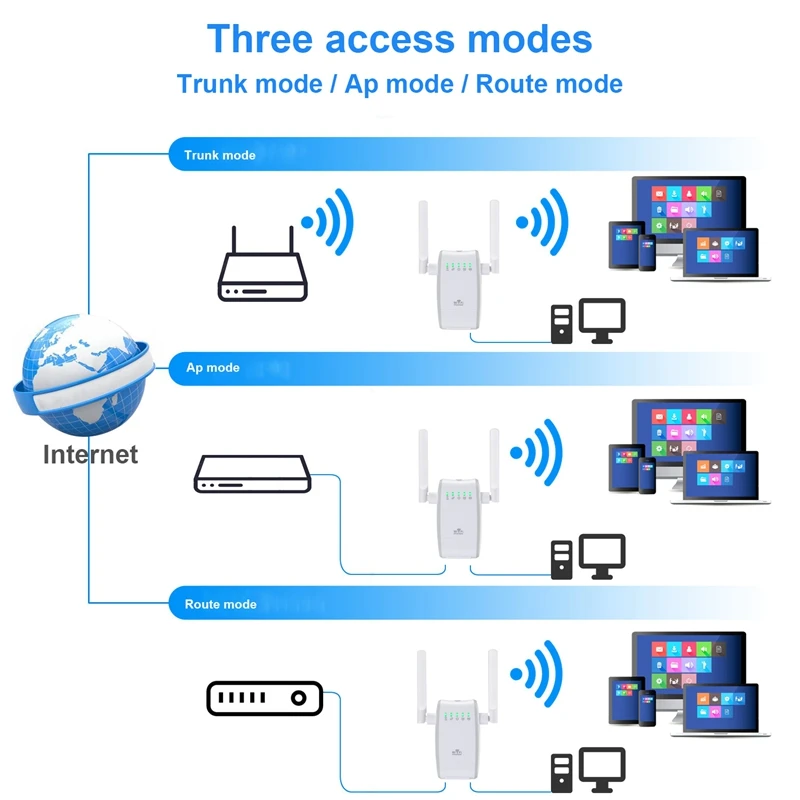 Three access modes

Trunk mode / Ap mode / Route mode

Trunk mode

Internet

Ap mode

Route mode