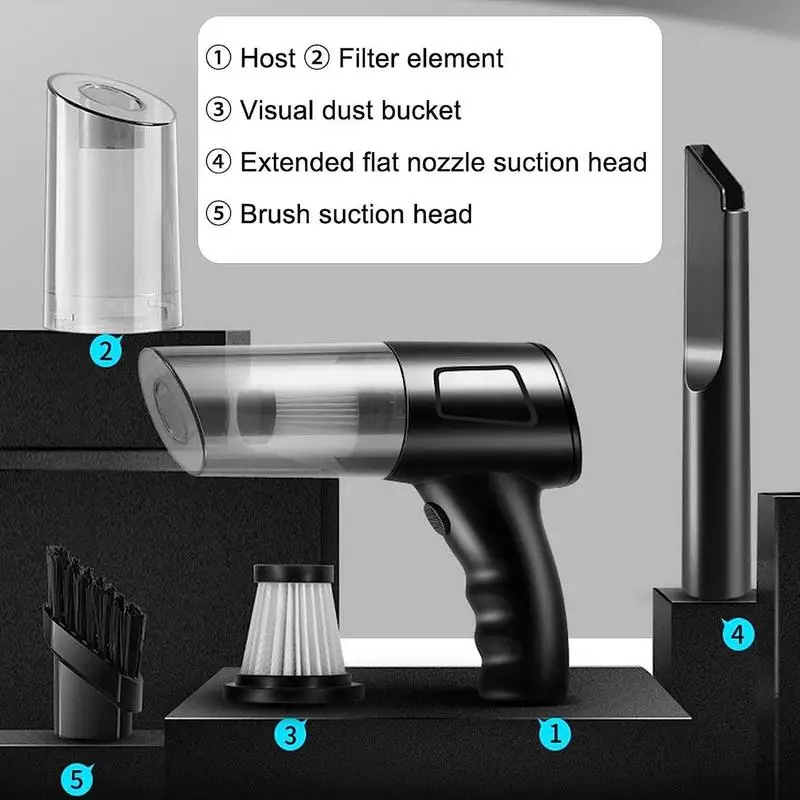 ① Host ② Filter element
③ Visual dust bucket
④ Extended flat nozzle suction head
⑤ Brush suction head

2

4

3

1

5