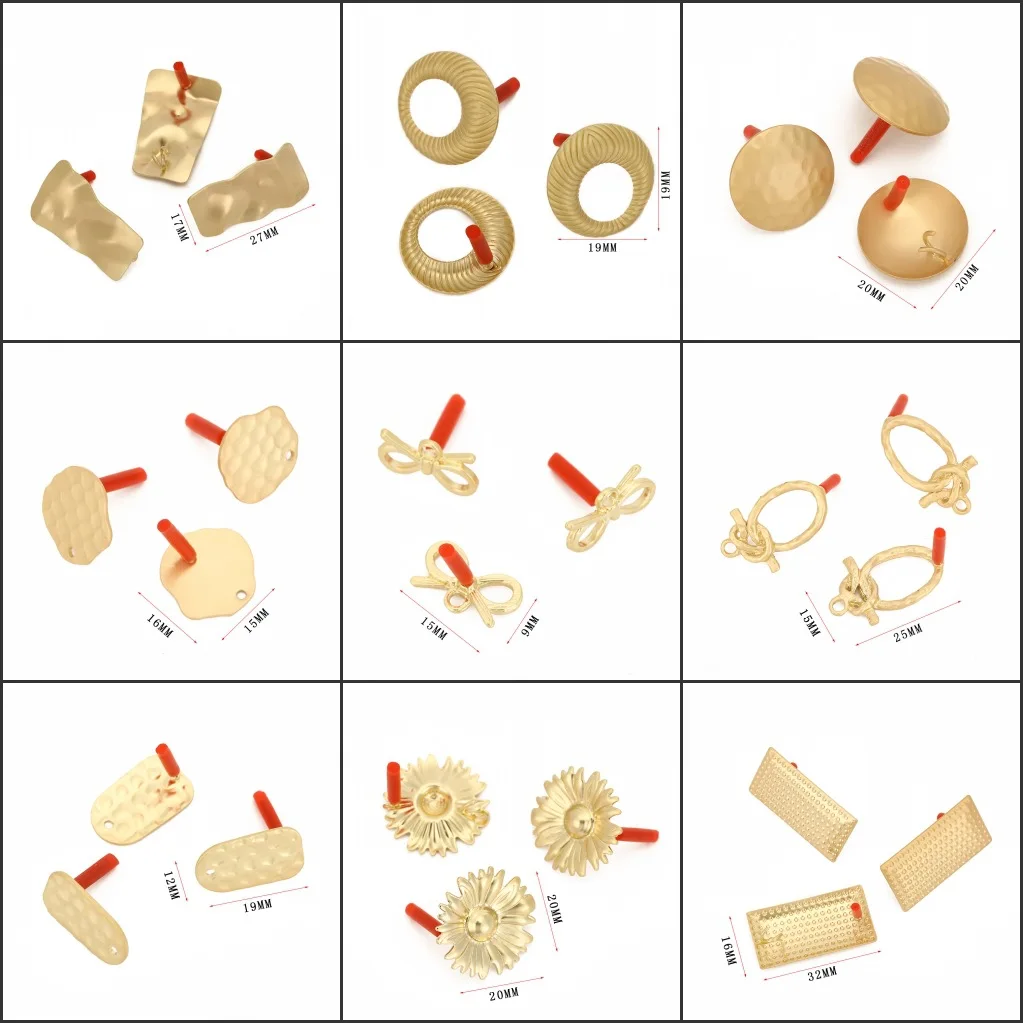 17MM
27MM
19MM
19MM
20MM
20MM
16MM
15MM
15MM
9MM
15MM
25MM
12MM
19MM
20MM
20MM
16MM
32MM