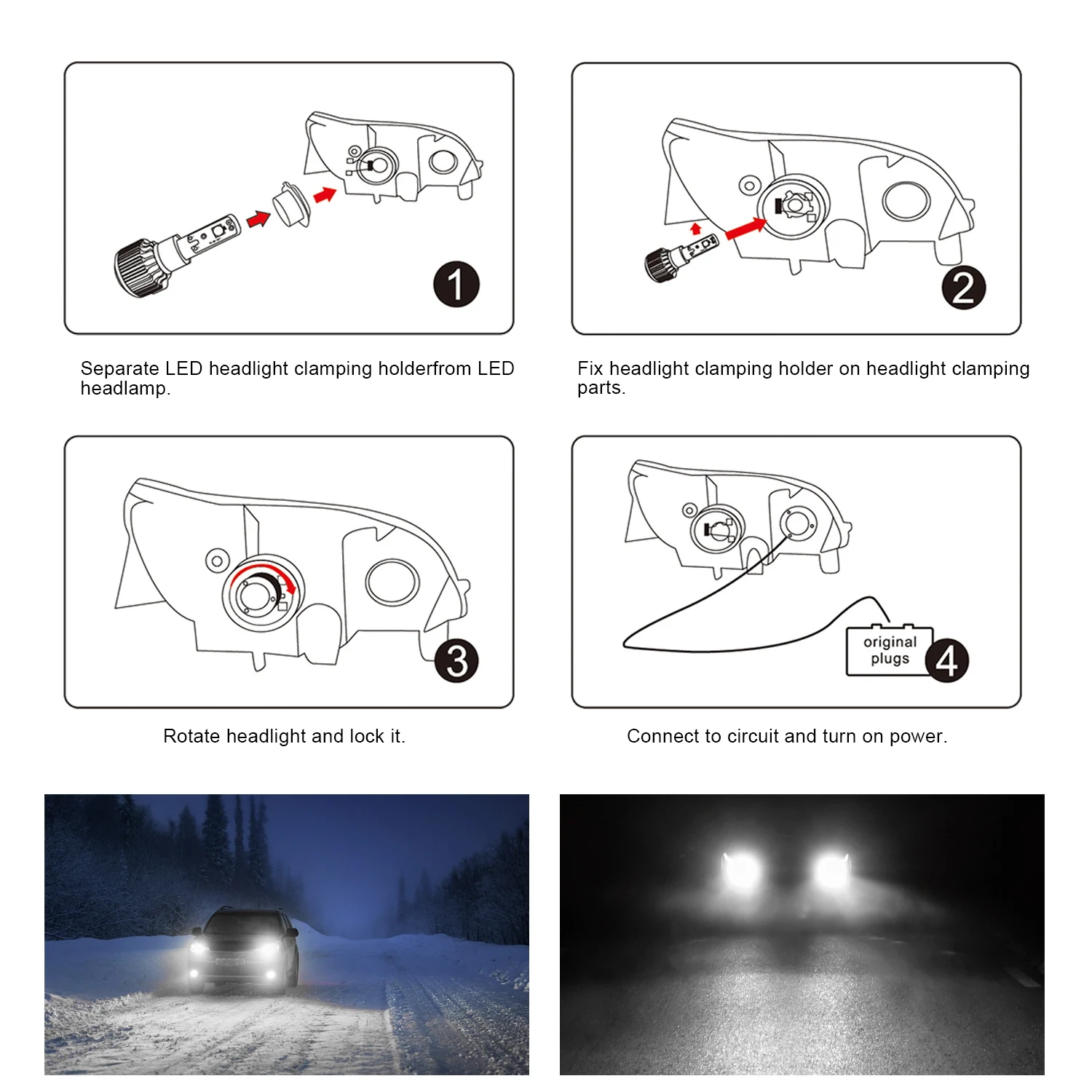 1

Separate LED headlight clamping holderfrom LED headlamp.

2

Fix headlight clamping holder on headlight clamping parts.

3

Rotate headlight and lock it.

original plugs

4

Connect to circuit and turn on power.