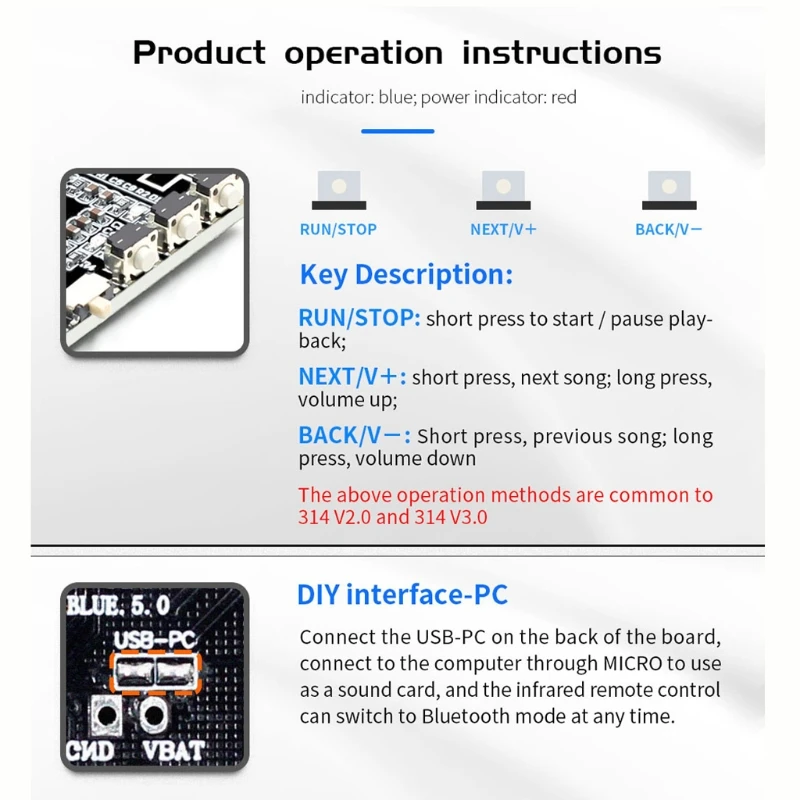 Product operation instructions

indicator: blue; power indicator: red

RUN/STOP NEXT/V+ BACK/V−

Key Description:

RUN/STOP: short press to start / pause playback;

NEXT/V+: short press, next song; long press, volume up;

BACK/V−: Short press, previous song; long press, volume down

The above operation methods are common to 314 V2.0 and 314 V3.0

BLUE. 5. 0
USB-PC
GND VBAT

DIY interface-PC

Connect the USB-PC on the back of the board, connect to the computer through MICRO to use as a sound card, and the infrared remote control can switch to Bluetooth mode at any time.