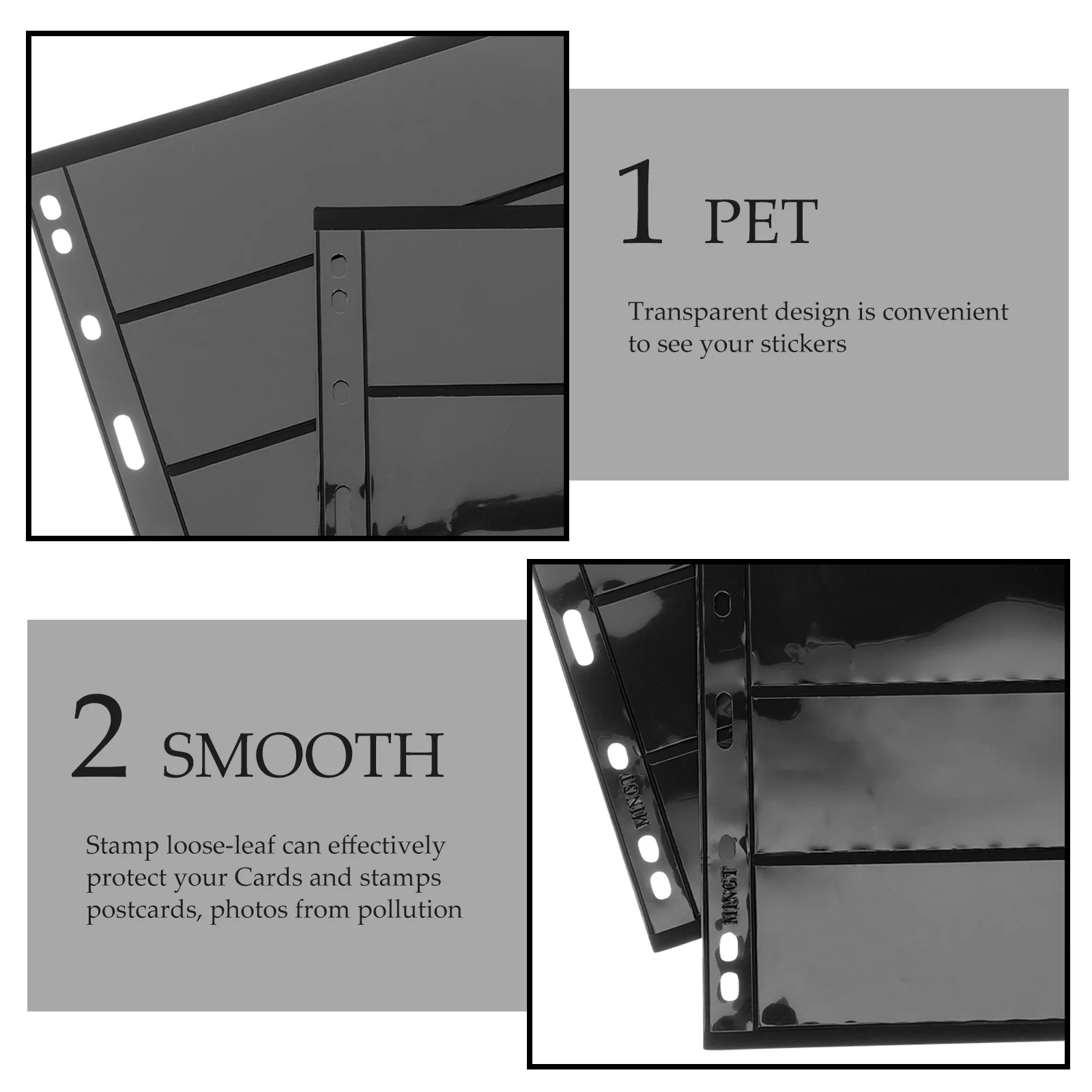 1 PET

Transparent design is convenient to see your stickers

2 SMOOTH

Stamp loose-leaf can effectively protect your Cards and stamps postcards, photos from pollution

MINGT

MINGT