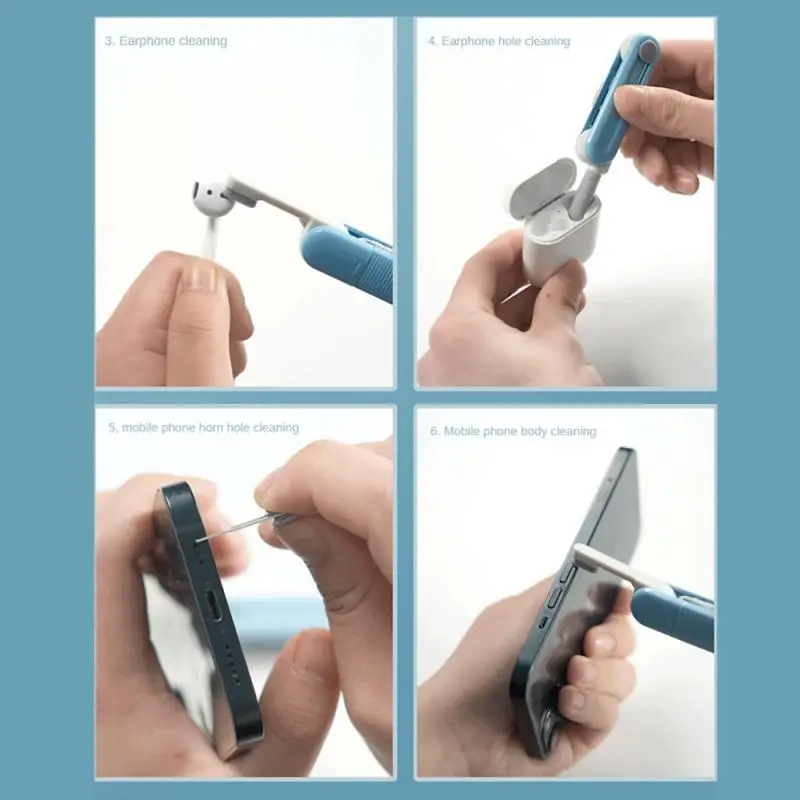 3. Earphone cleaning

4. Earphone hole cleaning

5. mobile phone horn hole cleaning

6. Mobile phone body cleaning