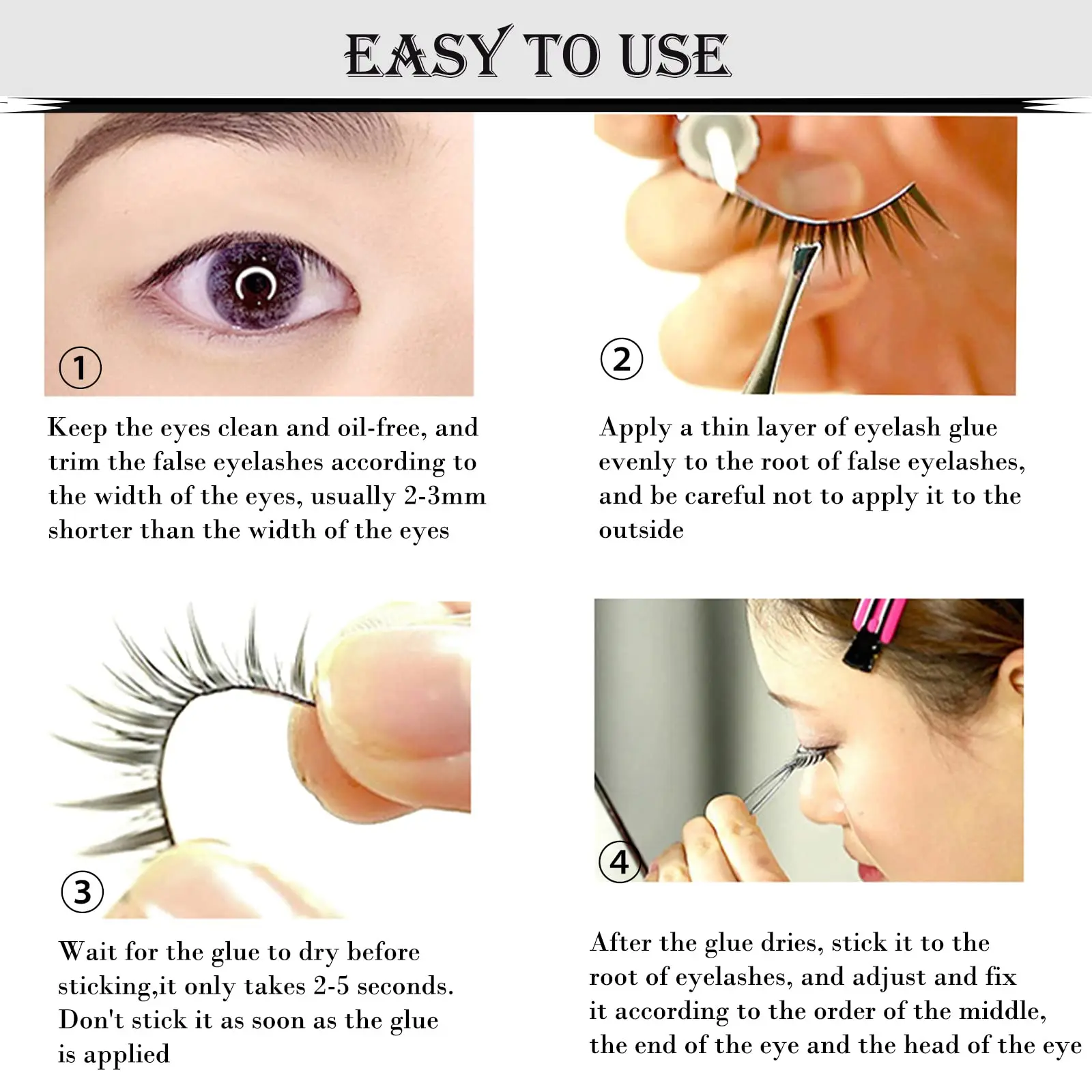 EASY TO USE

①

Keep the eyes clean and oil-free, and trim the false eyelashes according to the width of the eyes, usually 2-3mm shorter than the width of the eyes

②

Apply a thin layer of eyelash glue evenly to the root of false eyelashes, and be careful not to apply it to the outside

③

Wait for the glue to dry before sticking,it only takes 2-5 seconds. Don't stick it as soon as the glue is applied

④

After the glue dries, stick it to the root of eyelashes, and adjust and fix it according to the order of the middle, the end of the eye and the head of the eye