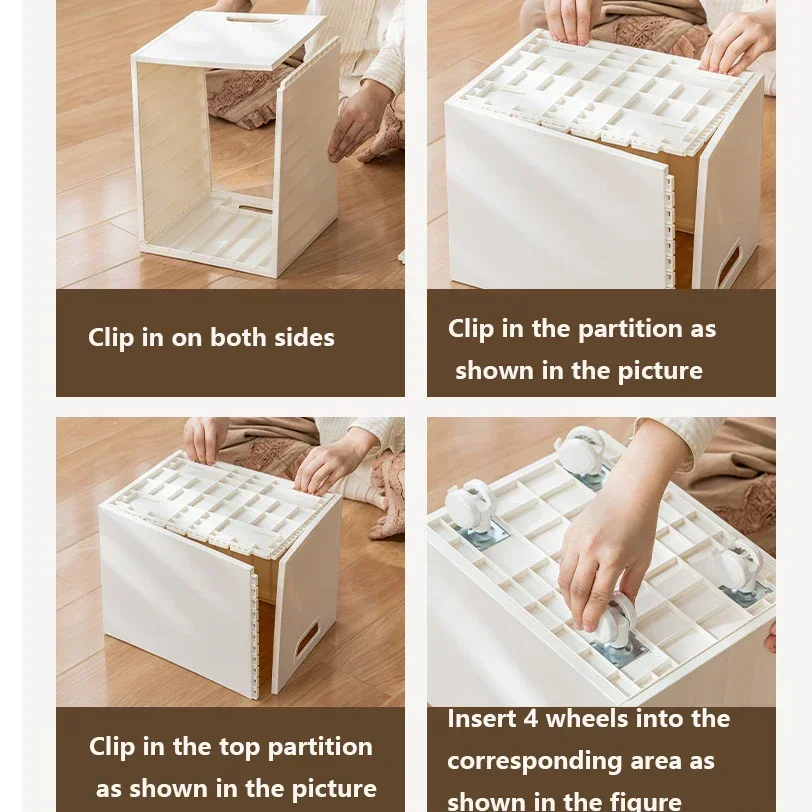 Clip in on both sides

Clip in the partition as shown in the picture

Clip in the top partition as shown in the picture

Insert 4 wheels into the corresponding area as shown in the figure