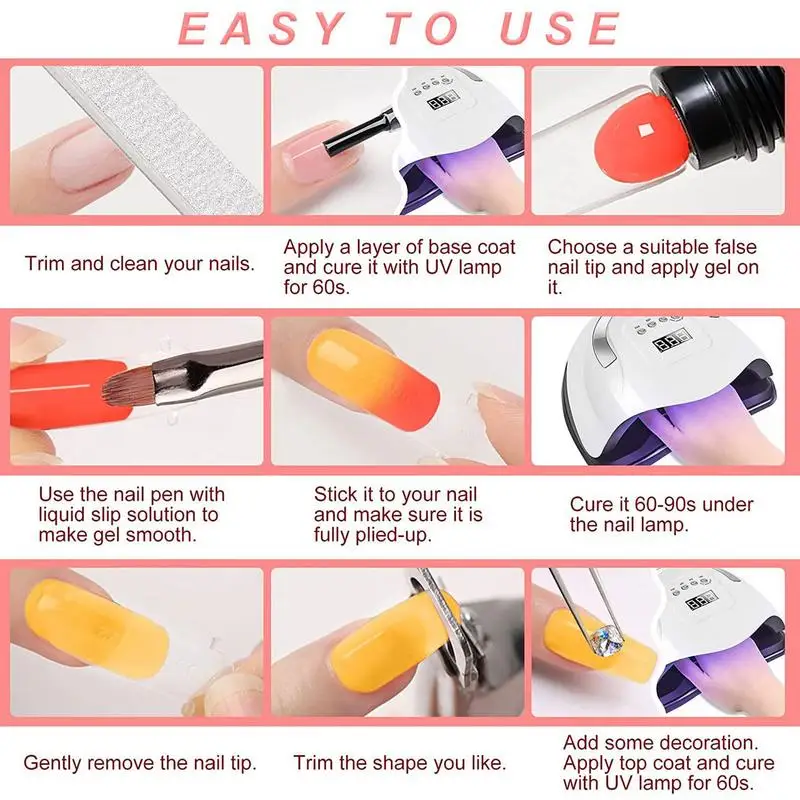 EASY TO USE

Trim and clean your nails.

Apply a layer of base coat and cure it with UV lamp for 60s.

Choose a suitable false nail tip and apply gel on it.

Use the nail pen with liquid slip solution to make gel smooth.

Stick it to your nail and make sure it is fully plied-up.

Cure it 60-90s under the nail lamp.

Gently remove the nail tip.

Trim the shape you like.

Add some decoration. Apply top coat and cure with UV lamp for 60s.