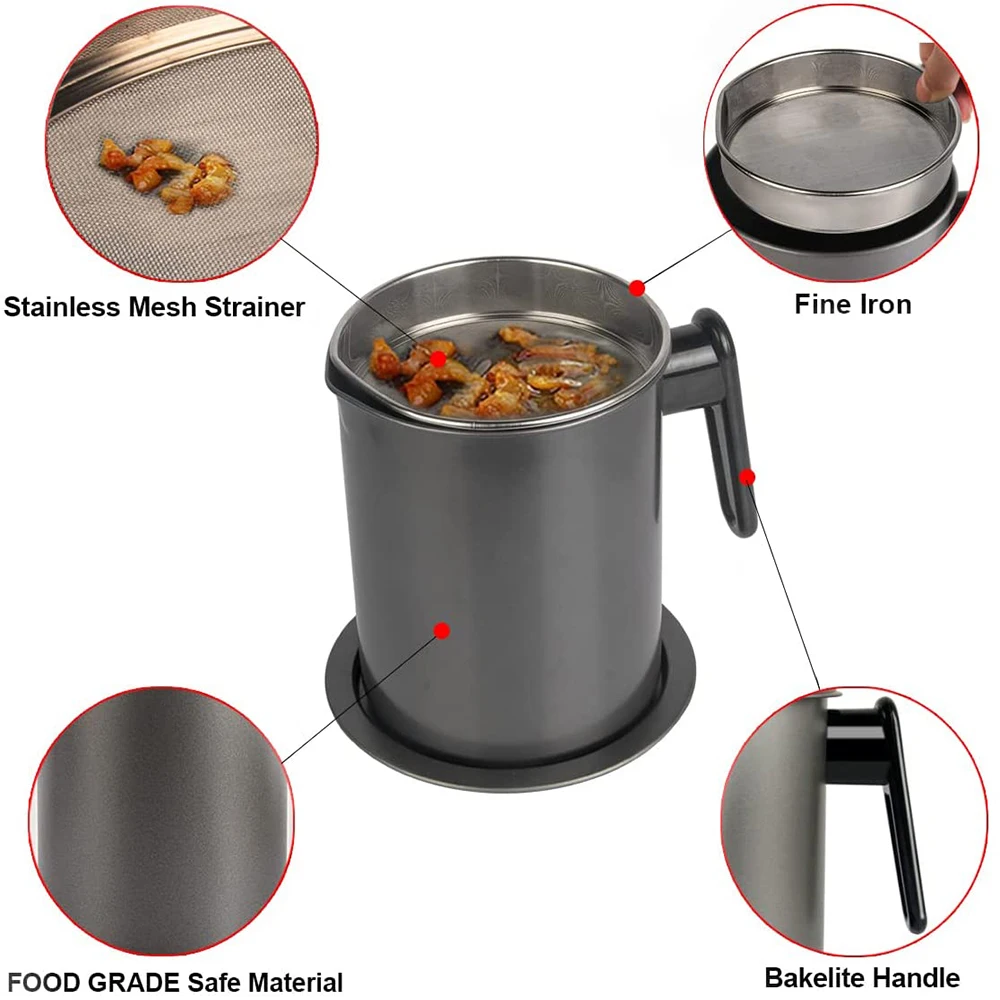 Stainless Mesh Strainer

Fine Iron

FOOD GRADE Safe Material

Bakelite Handle