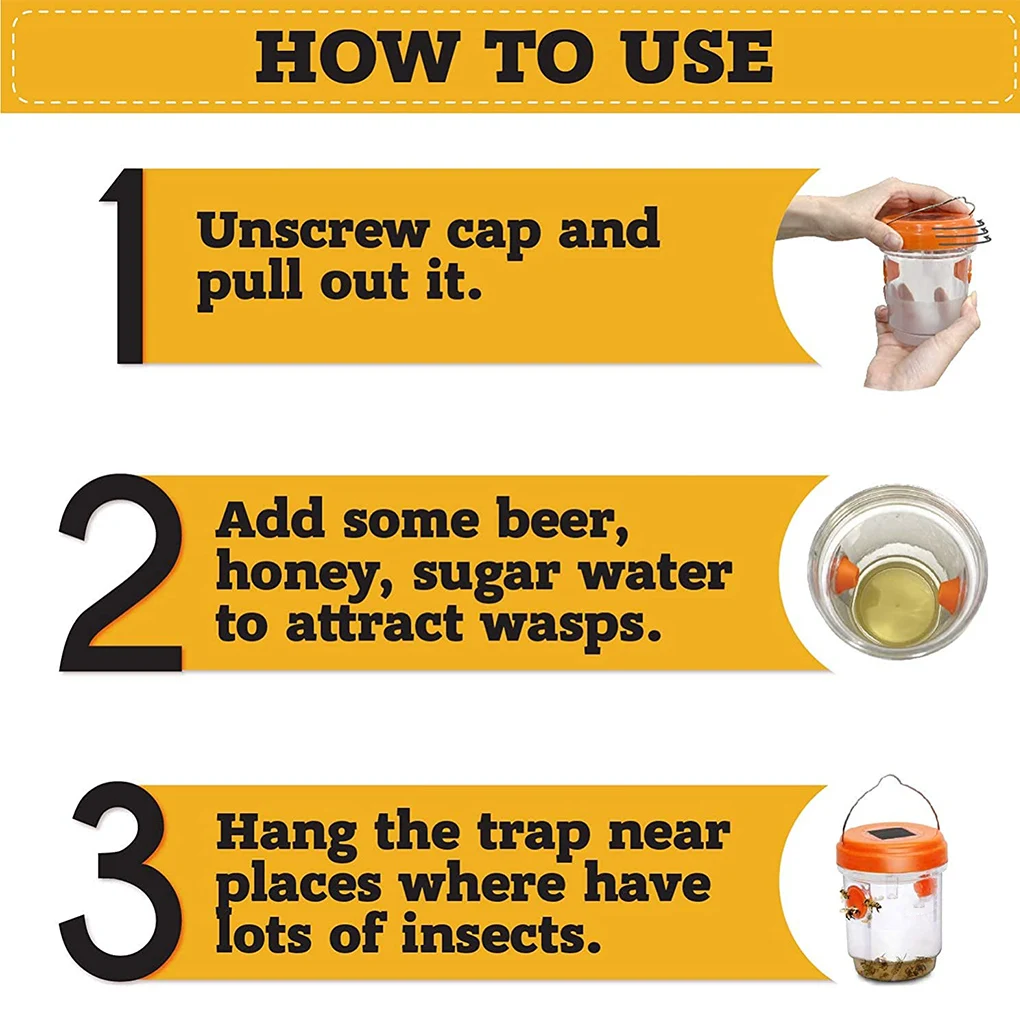 HOW TO USE

1 Unscrew cap and pull out it.

2 Add some beer, honey, sugar water to attract wasps.

3 Hang the trap near places where have lots of insects.