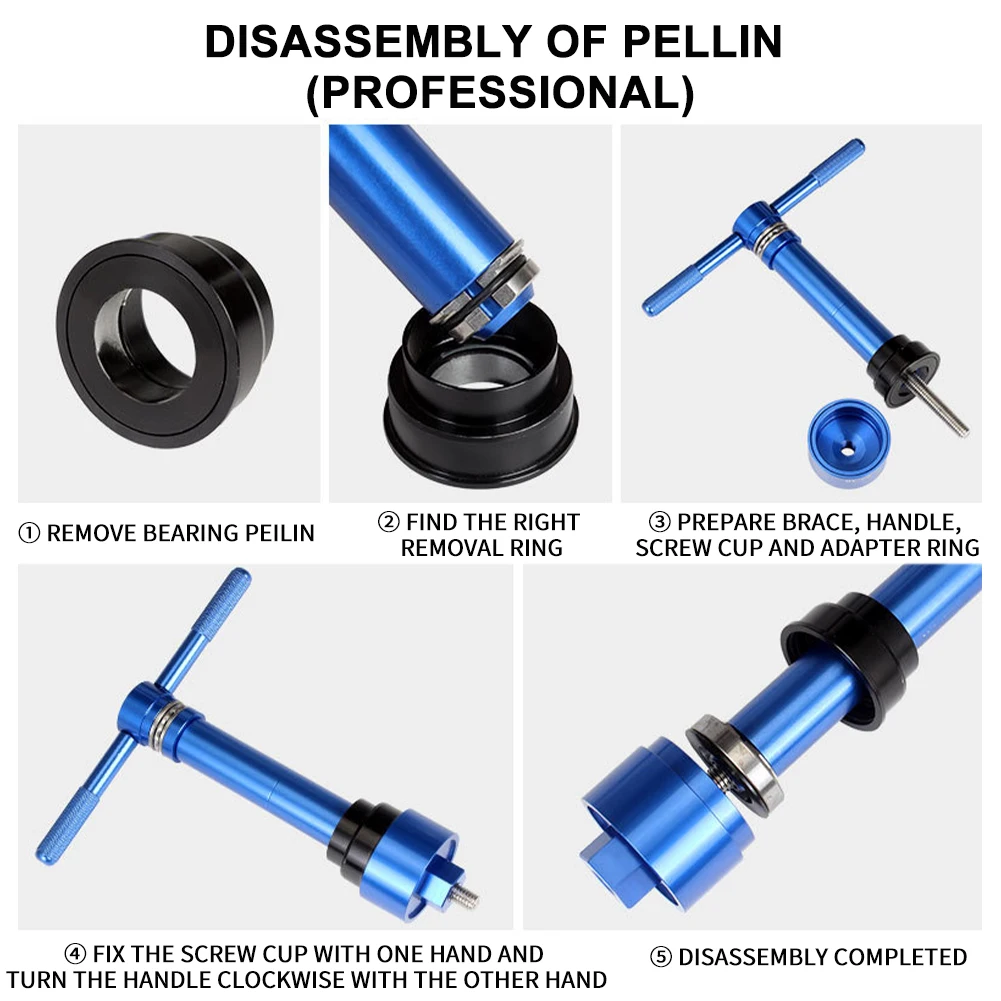 DISASSEMBLY OF PELLIN (PROFESSIONAL)

① REMOVE BEARING PEILIN

② FIND THE RIGHT REMOVAL RING

③ PREPARE BRACE, HANDLE, SCREW CUP AND ADAPTER RING

④ FIX THE SCREW CUP WITH ONE HAND AND TURN THE HANDLE CLOCKWISE WITH THE OTHER HAND

⑤ DISASSEMBLY COMPLETED