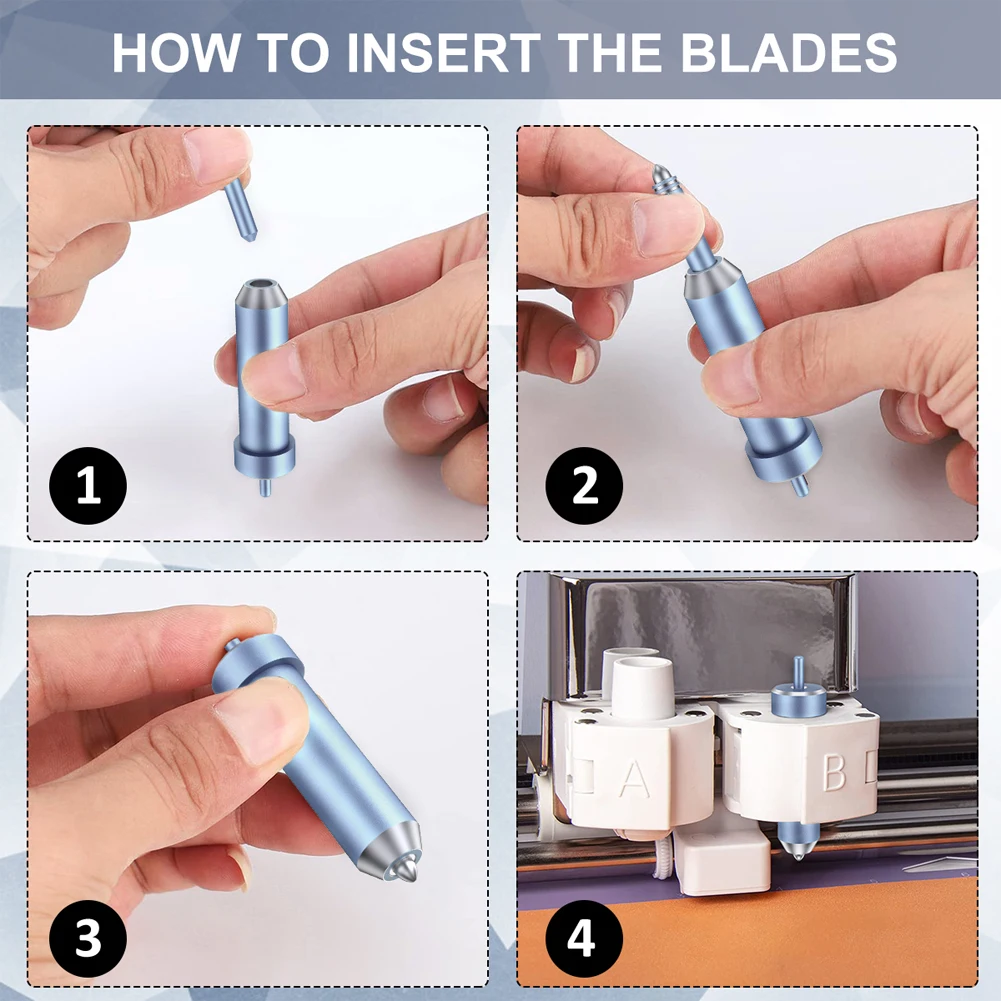 HOW TO INSERT THE BLADES

1

2

3

A

B

4