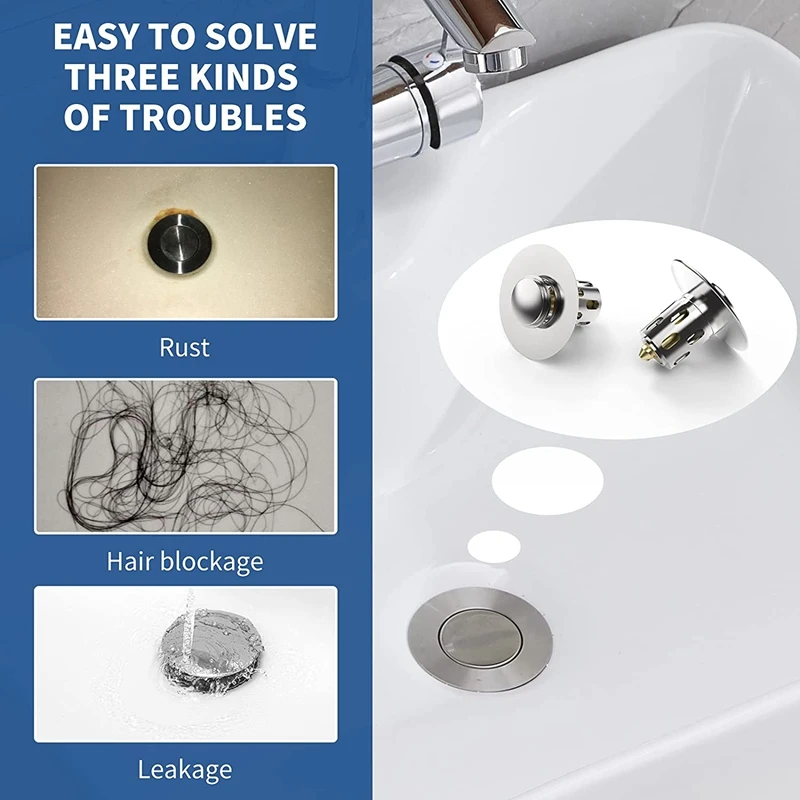 EASY TO SOLVE THREE KINDS OF TROUBLES

Rust

Hair blockage

Leakage