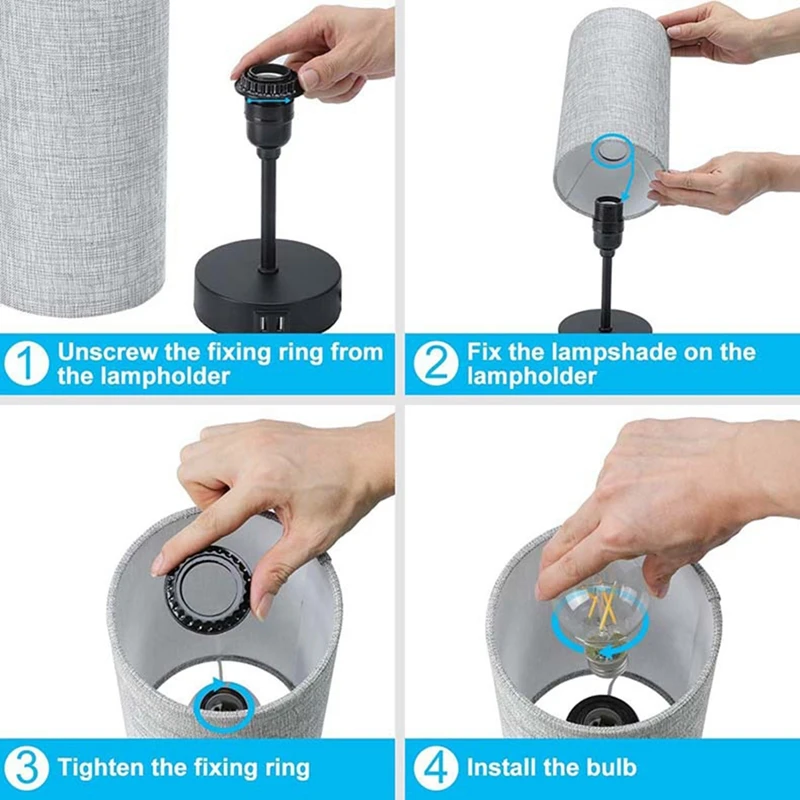 1 Unscrew the fixing ring from the lampholder

2 Fix the lampshade on the lampholder

3 Tighten the fixing ring

4 Install the bulb