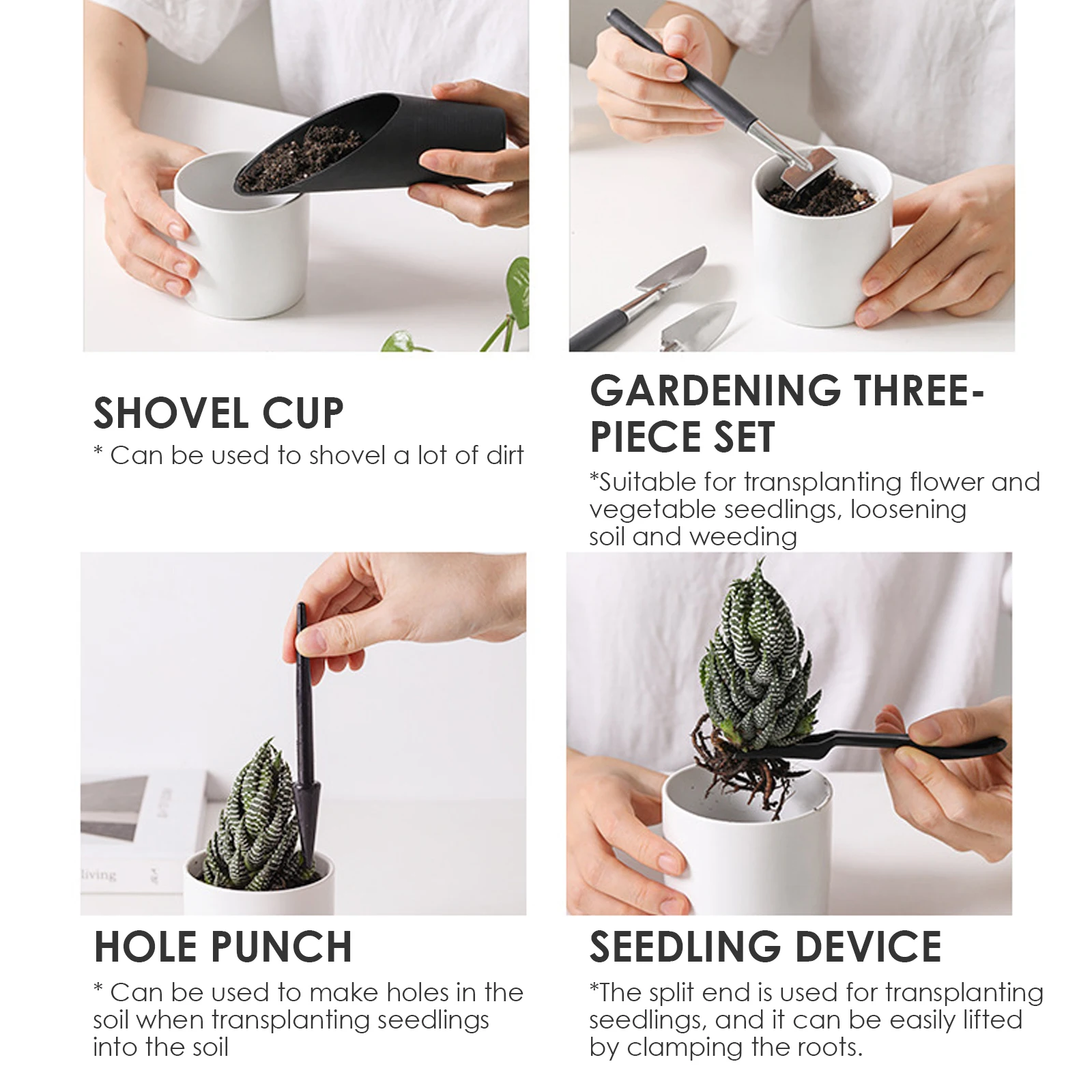 SHOVEL CUP
* Can be used to shovel a lot of dirt

GARDENING THREE-PIECE SET
*Suitable for transplanting flower and vegetable seedlings, loosening soil and weeding

living

HOLE PUNCH
* Can be used to make holes in the soil when transplanting seedlings into the soil

SEEDLING DEVICE
*The split end is used for transplanting seedlings, and it can be easily lifted by clamping the roots.