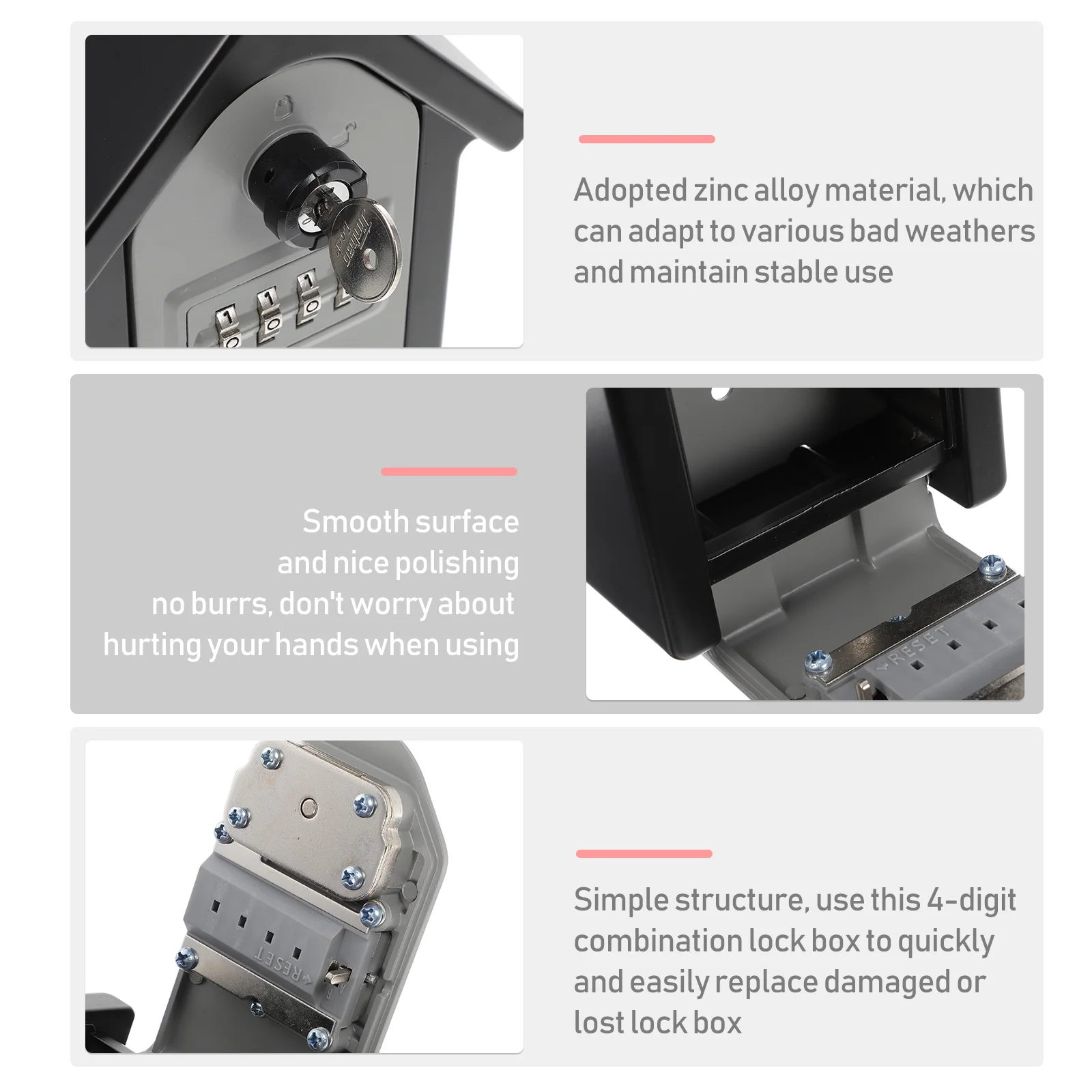 Adopted zinc alloy material, which can adapt to various bad weathers and maintain stable use

Smooth surface
and nice polishing
no burrs, don't worry about
hurting your hands when using

RESET

RESET

Simple structure, use this 4-digit combination lock box to quickly and easily replace damaged or lost lock box