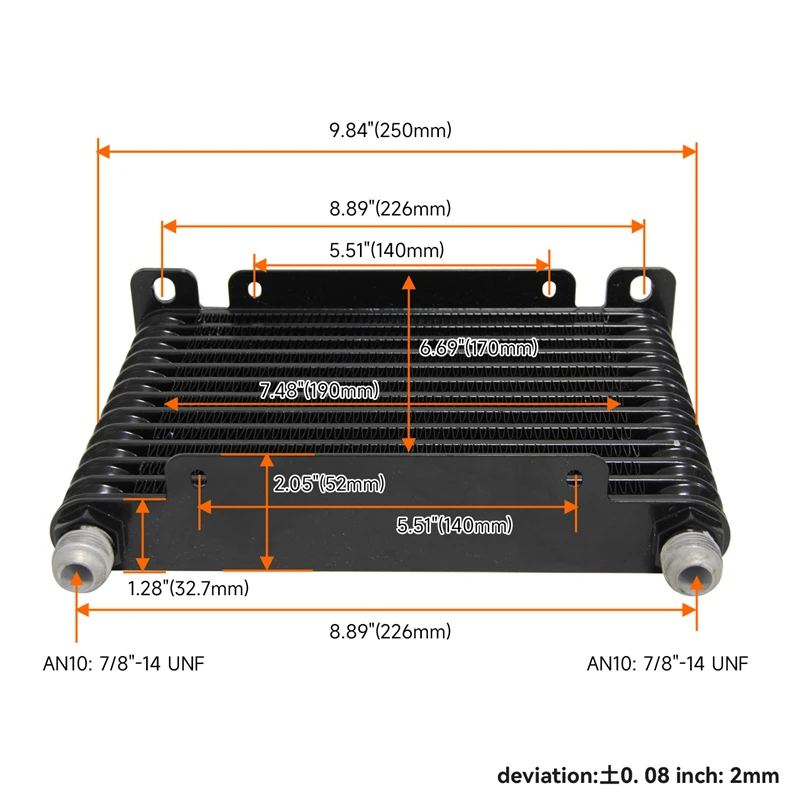 9.84"(250mm)

8.89"(226mm)

5.51"(140mm)

6.69"(170mm)

7.48"(190mm)

2.05"(52mm)

5.51"(140mm)

1.28"(32.7mm)

8.89"(226mm)

AN10: 7/8"-14 UNF

AN10: 7/8"-14 UNF

deviation:±0. 08 inch: 2mm