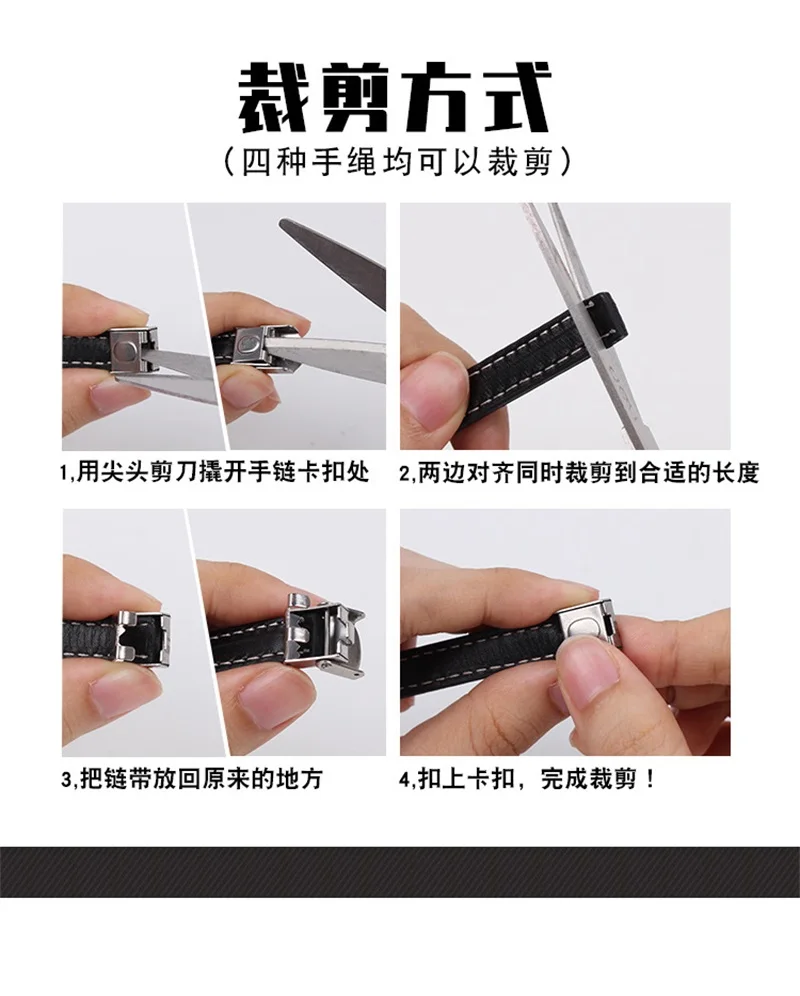 裁剪方式
（四种手绳均可以裁剪）

1,用尖头剪刀撬开手链卡扣处

2,两边对齐同时裁剪到合适的长度

3,把链带放回原来的地方

4,扣上卡扣，完成裁剪！