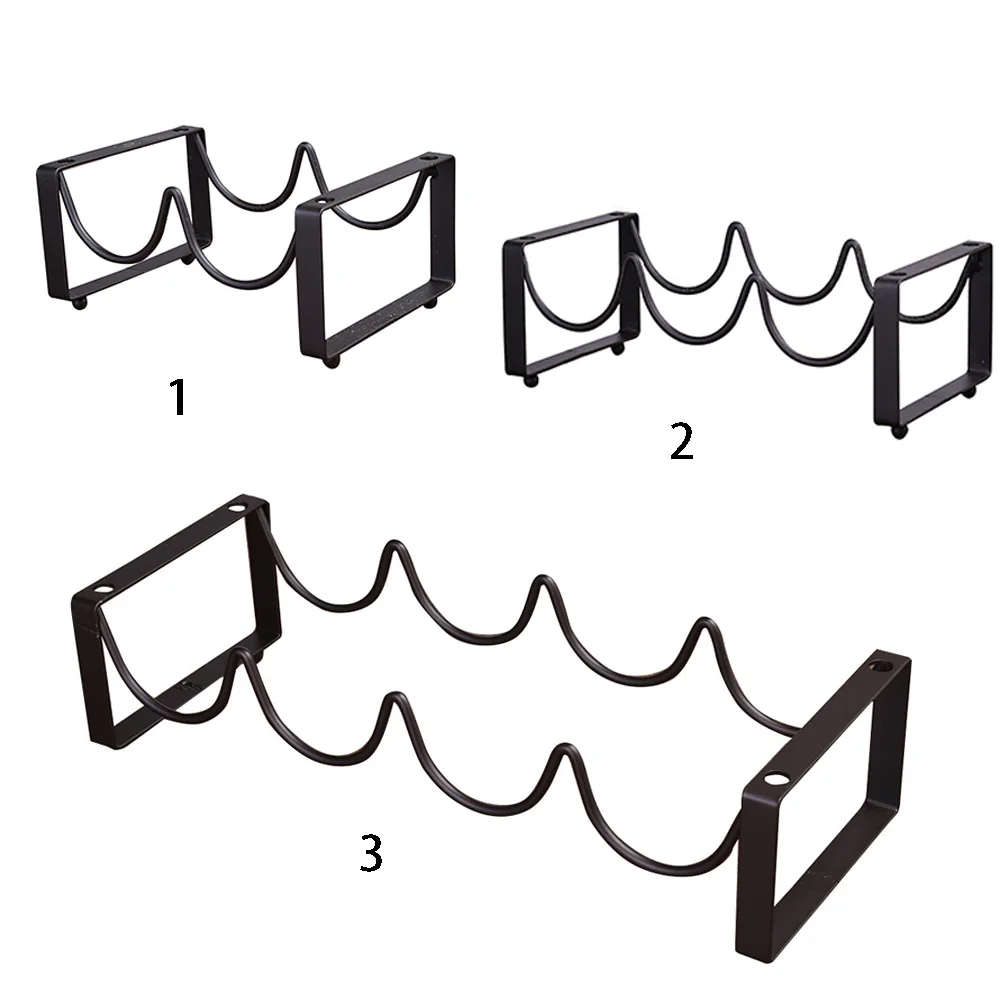 1

2

3